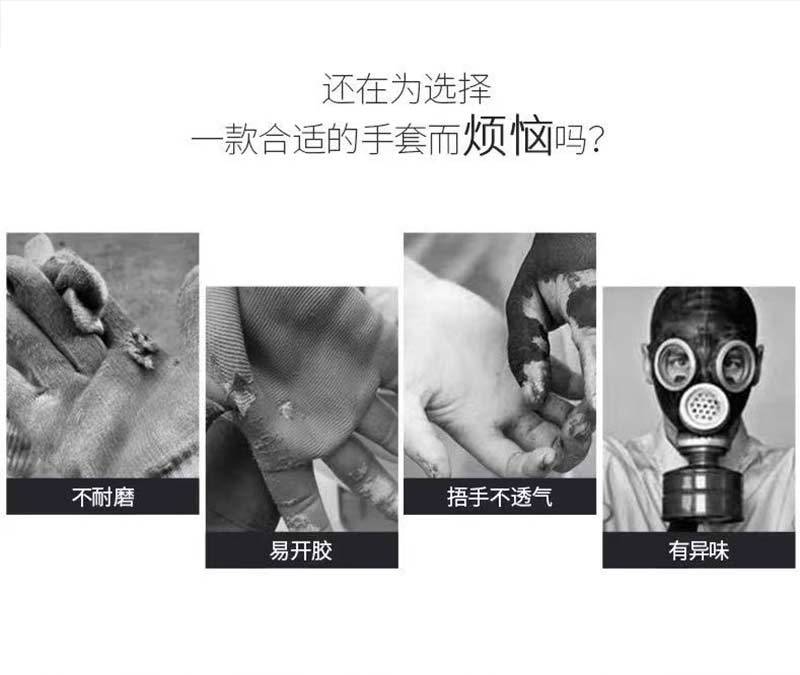 还在为选择
一款合适的手套而烦恼吗?

不耐磨

易开胶

捂手不透气

有异味