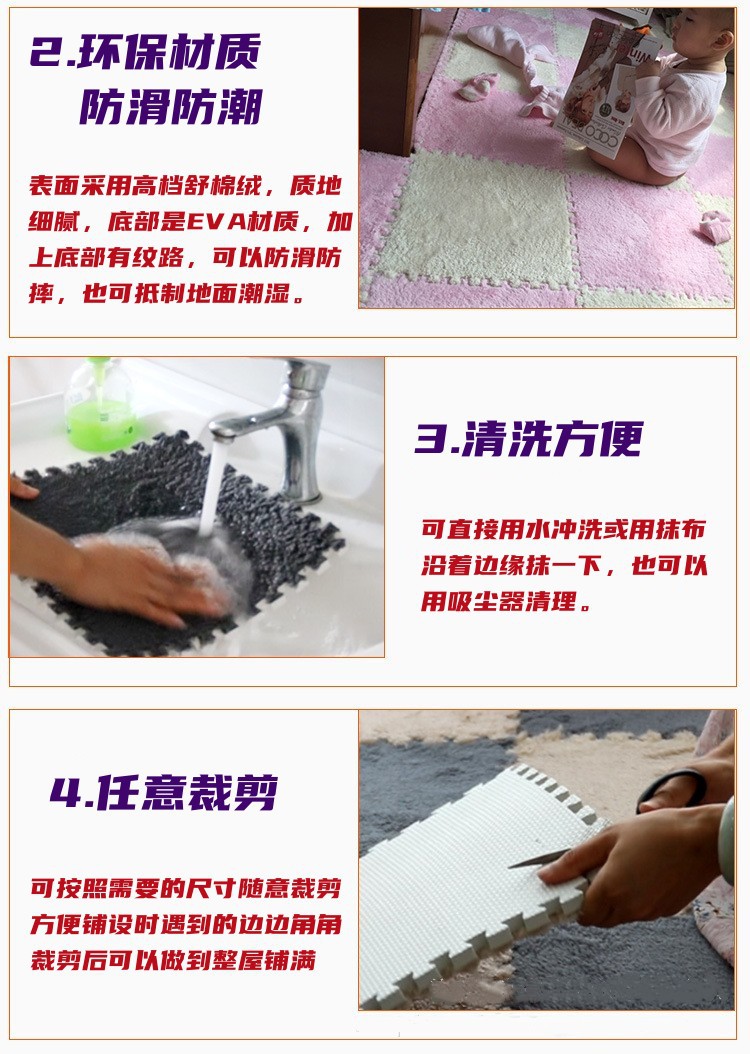 2.环保材质
防滑防潮

表面采用高档舒棉绒，质地细腻，底部是EVA材质，加上底部有纹路，可以防滑防摔，也可抵制地面潮湿。

3.清洗方便

可直接用水冲洗或用抹布沿着边缘抹一下，也可以用吸尘器清理。

4.任意裁剪

可按照需要的尺寸随意裁剪
方便铺设时遇到的边边角角
裁剪后可以做到整屋铺满