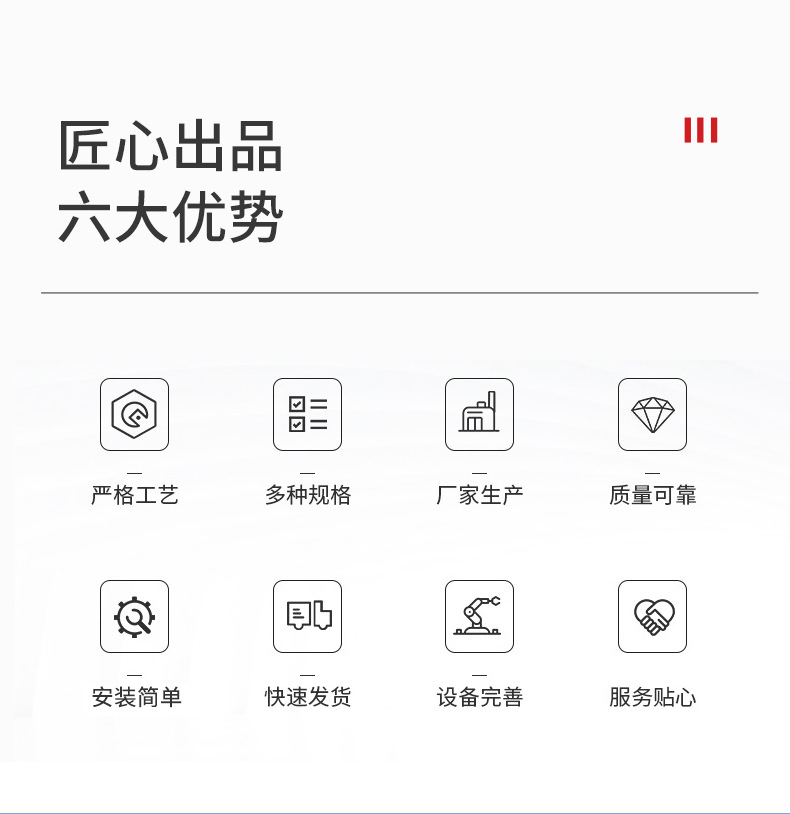 匠心出品
六大优势

严格工艺

多种规格

厂家生产

质量可靠

安装简单

快速发货

设备完善

服务贴心