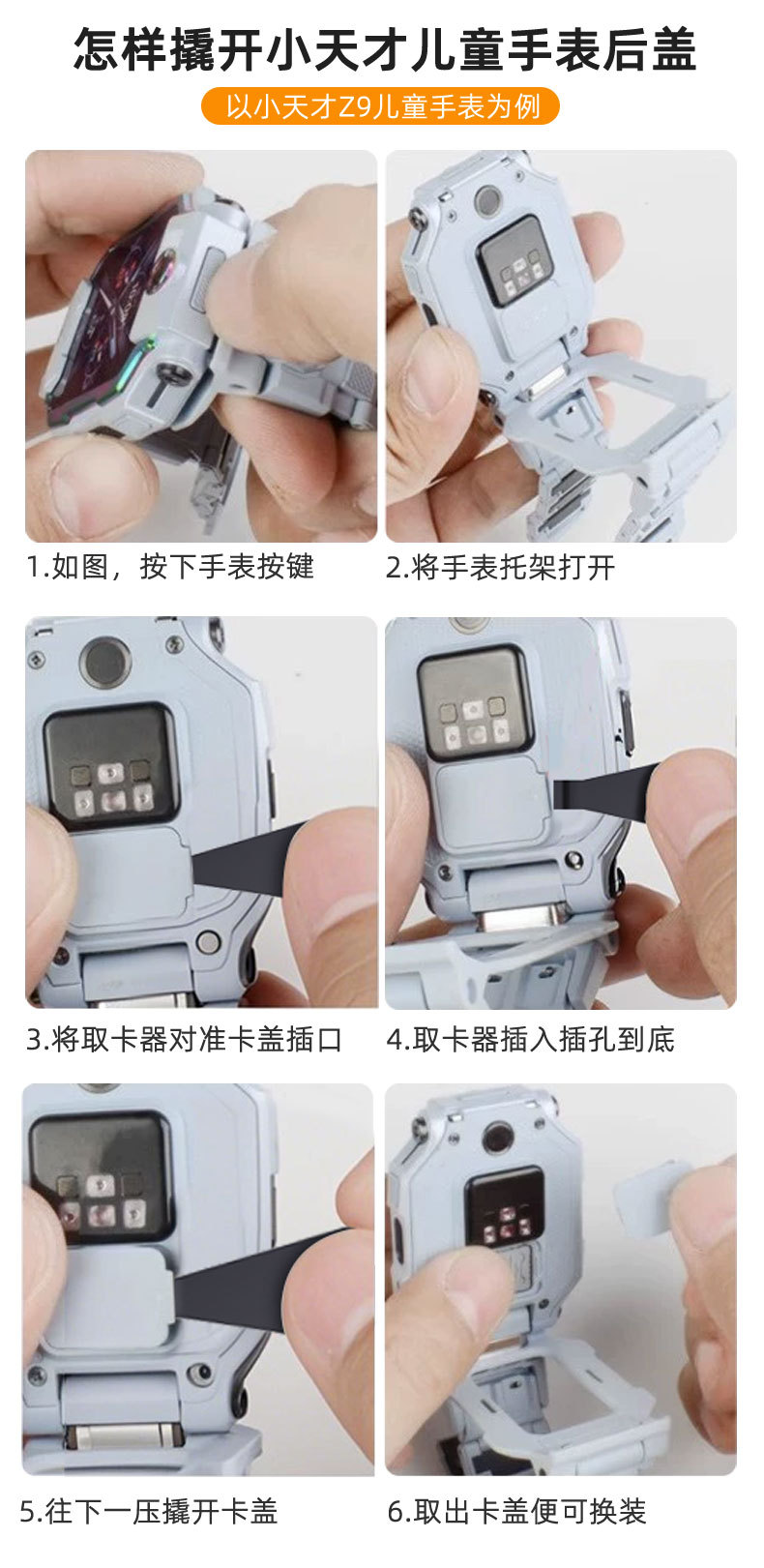 怎样撬开小天才儿童手表后盖

以小天才Z9儿童手表为例

1.如图，按下手表按键

2.将手表托架打开

3.将取卡器对准卡盖插口

4.取卡器插入插孔到底

5.往下一压撬开卡盖

6.取出卡盖便可换装