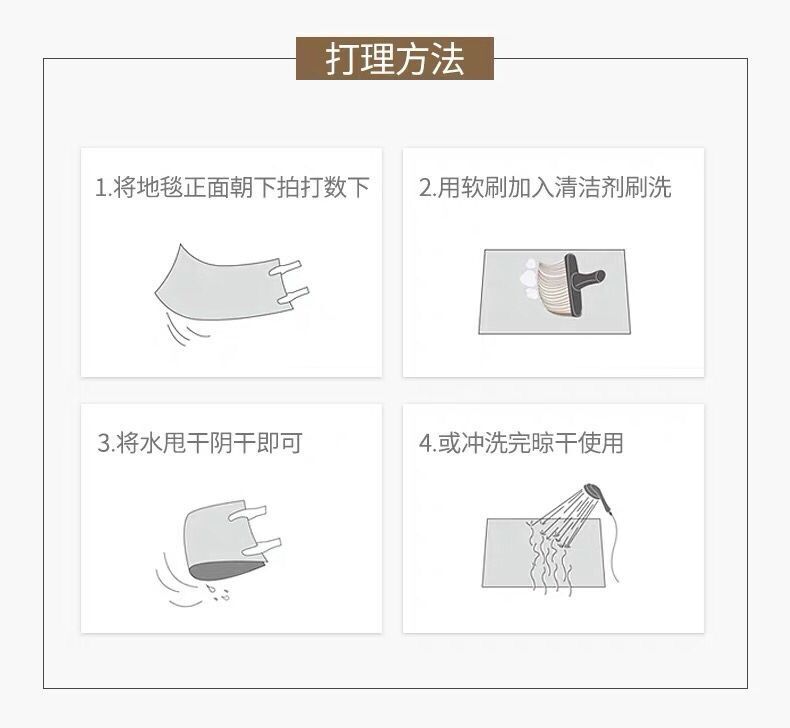 打理方法

1.将地毯正面朝下拍打数下

2.用软刷加入清洁剂刷洗

3.将水甩干阴干即可

4.或冲洗完晾干使用