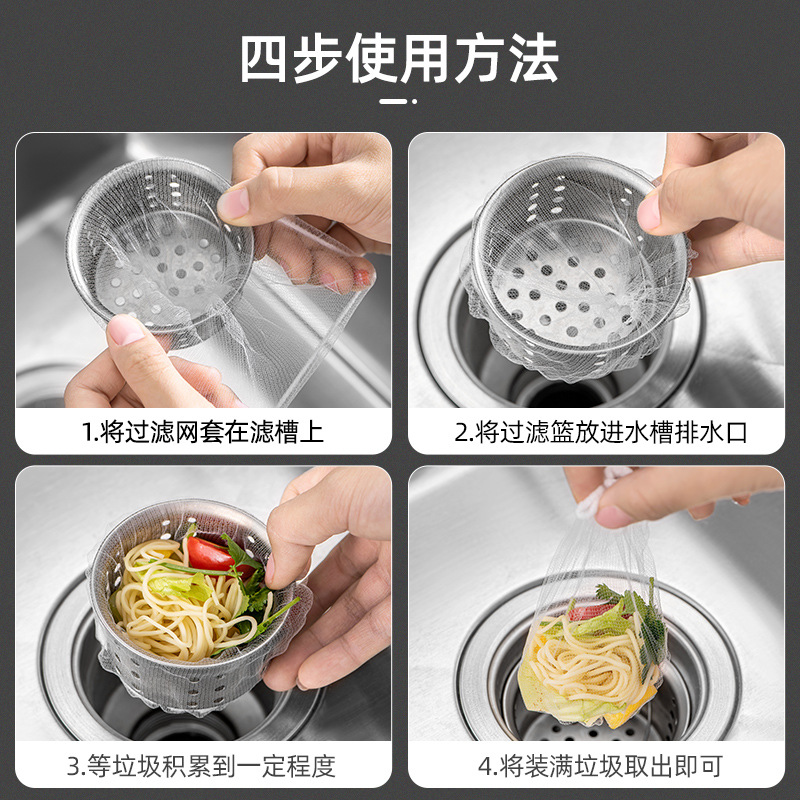 四步使用方法

1.将过滤网套在滤槽上

2.将过滤篮放进水槽排水口

3.等垃圾积累到一定程度

4.将装满垃圾取出即可