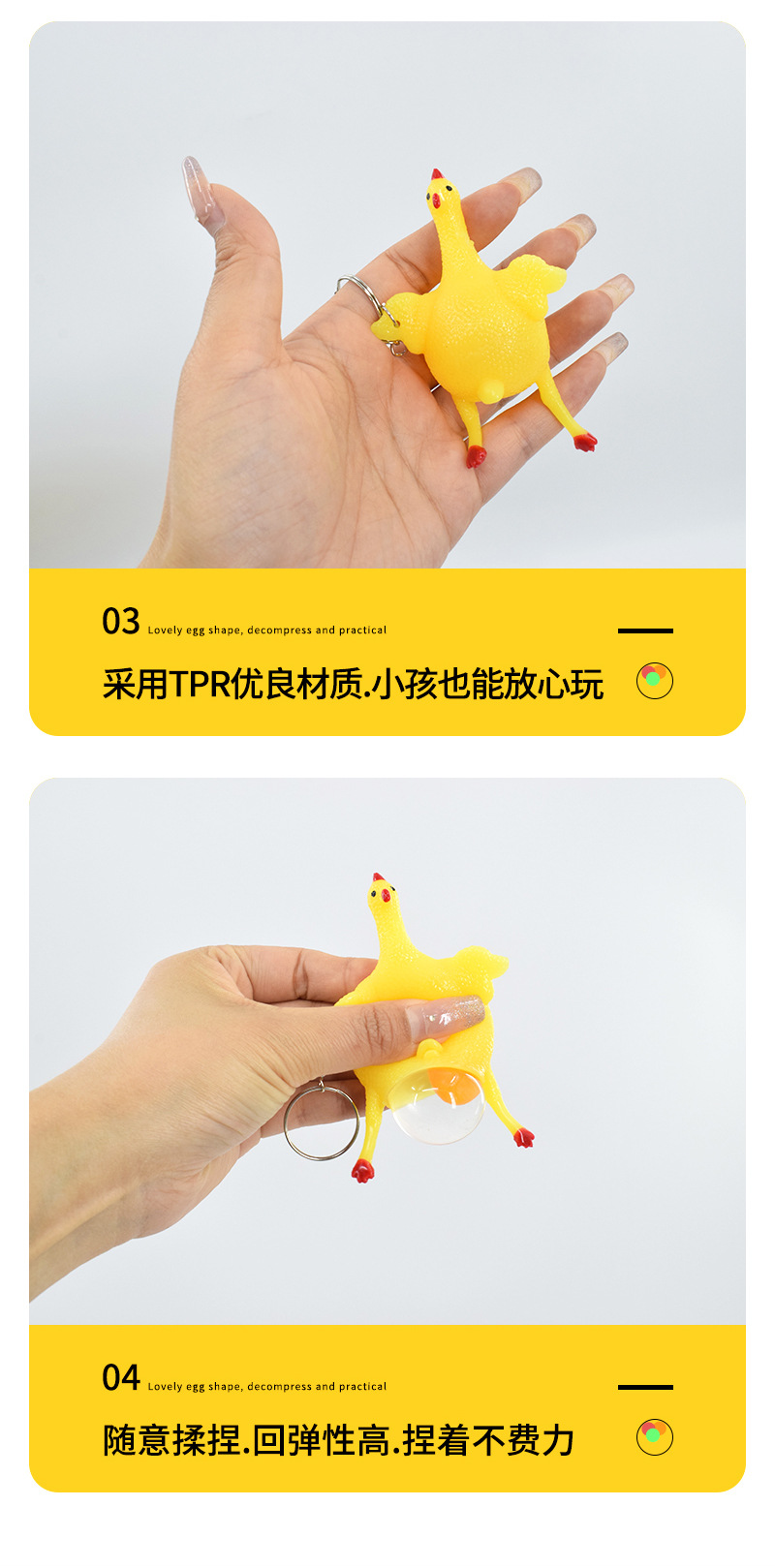 03 Lovely egg shape, decompress and practical

采用TPR优良材质.小孩也能放心玩

04 Lovely egg shape, decompress and practical

随意揉捏.回弹性高.捏着不费力