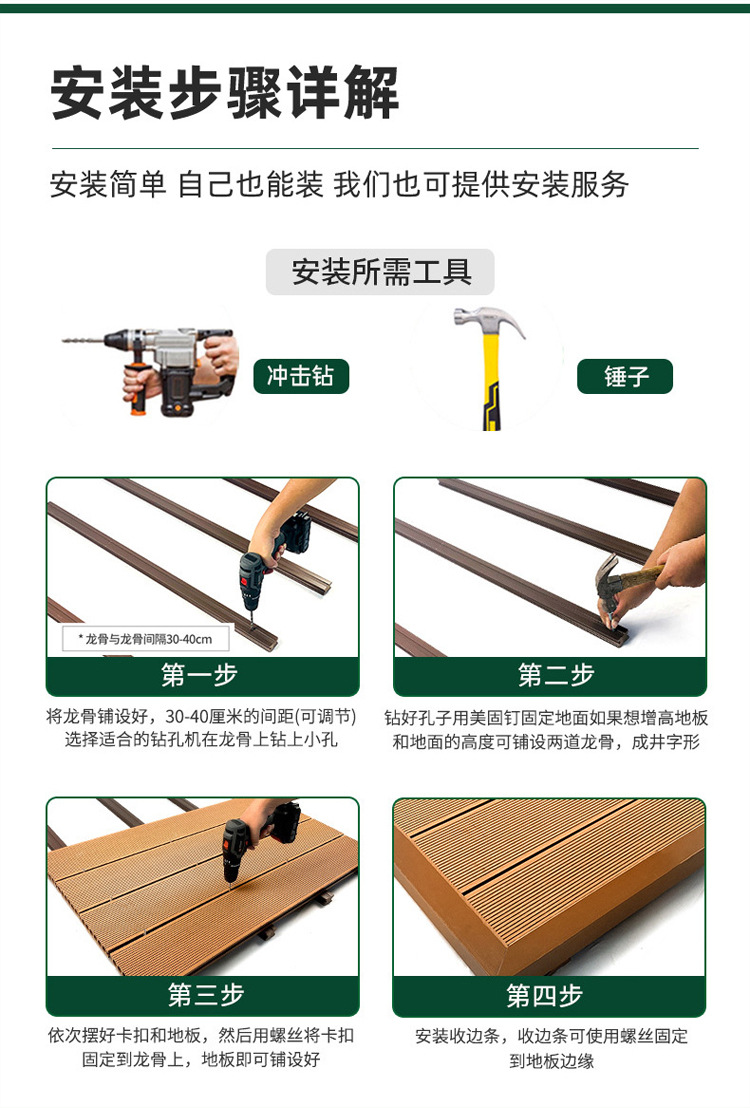 安装步骤详解

安装简单 自己也能装 我们也可提供安装服务

安装所需工具

冲击钻

锤子

* 龙骨与龙骨间隔30-40cm

第一步

将龙骨铺设好，30-40厘米的间距(可调节) 选择适合的钻孔机在龙骨上钻上小孔

第二步

钻好孔子用美固钉固定地面如果想增高地板和地面的高度可铺设两道龙骨，成井字形

第三步

依次摆好卡扣和地板，然后用螺丝将卡扣固定到龙骨上，地板即可铺设好

第四步

安装收边条，收边条可使用螺丝固定到地板边缘