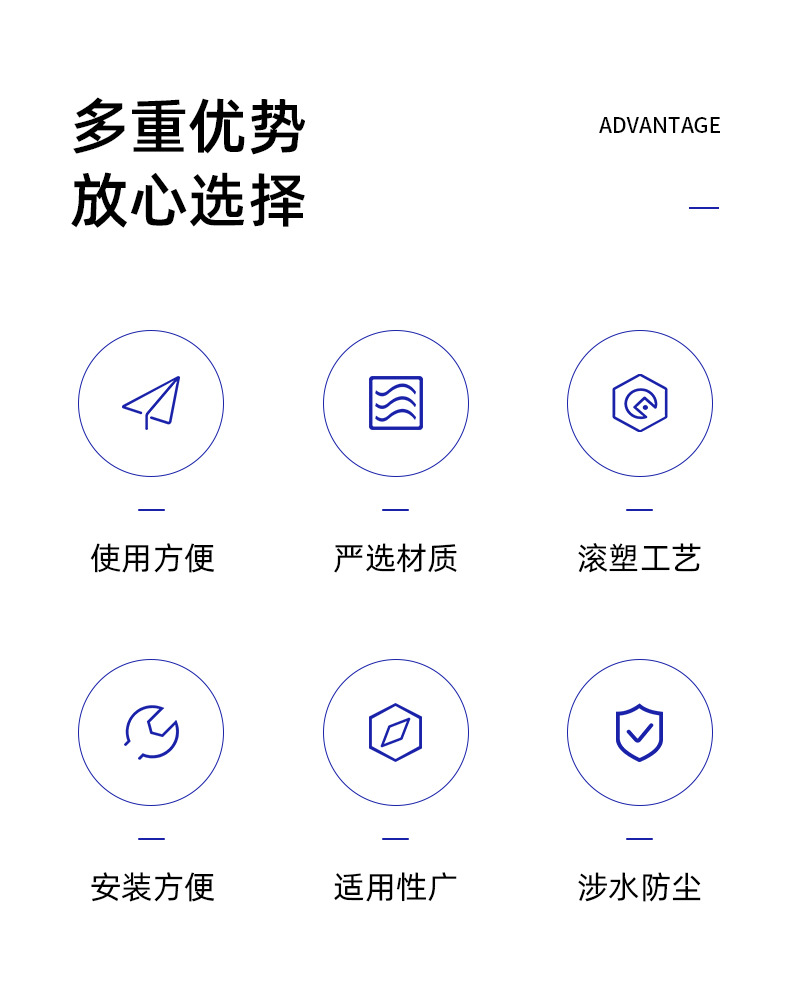 多重优势
放心选择

ADVANTAGE

使用方便

严选材质

滚塑工艺

安装方便

适用性广

涉水防尘