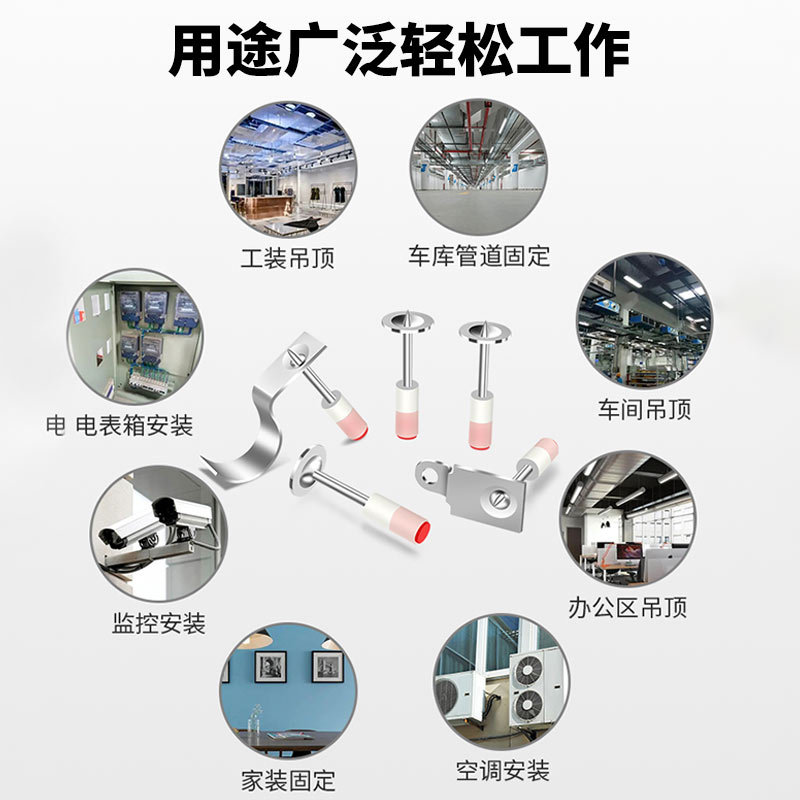 用途广泛轻松工作

工装吊顶

车库管道固定

电 电表箱安装

车间吊顶

监控安装

办公区吊顶

家装固定

空调安装