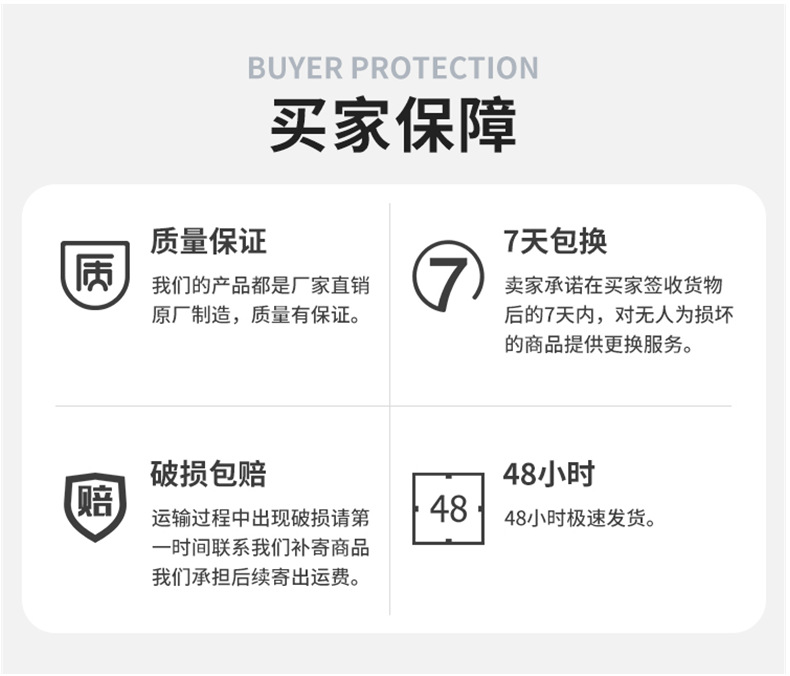 BUYER PROTECTION

买家保障

质

质量保证

我们的产品都是厂家直销原厂制造，质量有保证。

7

7天包换

卖家承诺在买家签收货物后的7天内，对无人为损坏的商品提供更换服务。

赔

破损包赔

运输过程中出现破损请第一时间联系我们补寄商品我们承担后续寄出运费。

48

48小时

48小时极速发货。