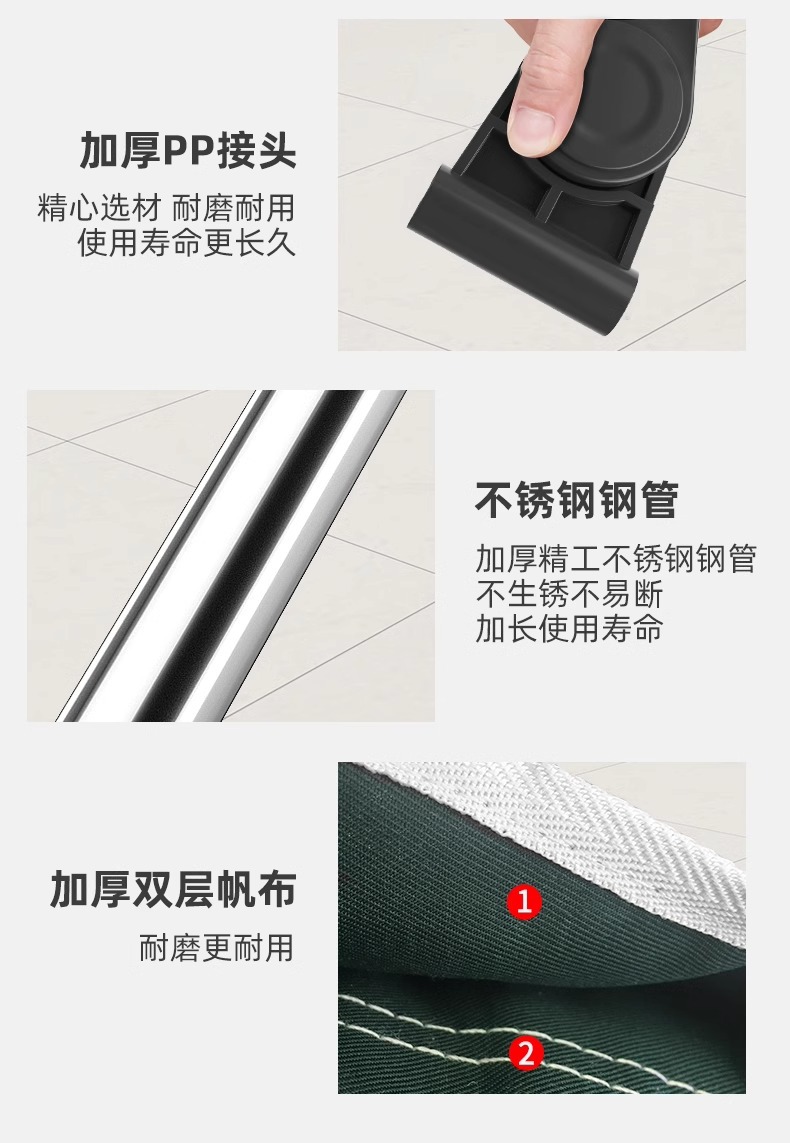 加厚PP接头

精心选材 耐磨耐用
使用寿命更长久

不锈钢钢管

加厚精工不锈钢钢管
不生锈不易断
加长使用寿命

加厚双层帆布

耐磨更耐用

1

2