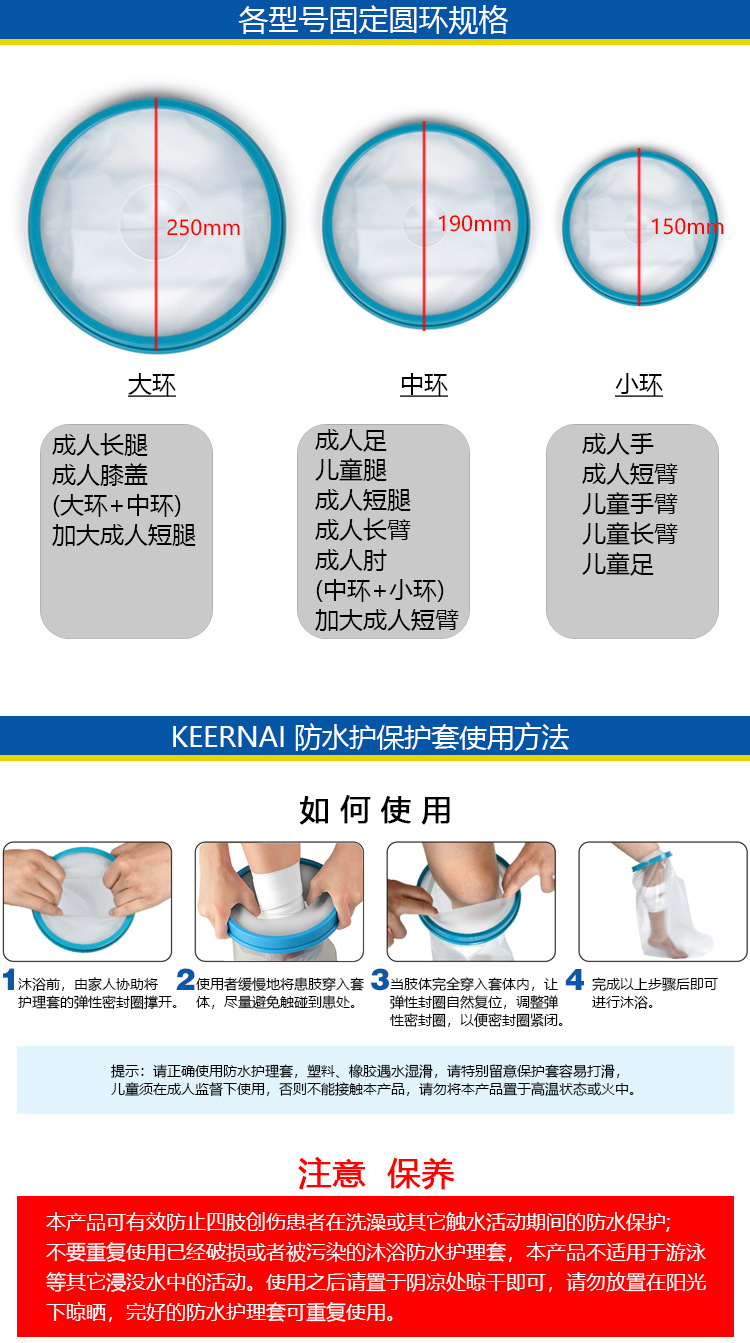 各型号固定圆环规格

250mm

190mm

150mm

大环

中环

小环

成人长腿
成人膝盖
(大环+中环)
加大成人短腿

成人足
儿童腿
成人短腿
成人长臂
成人肘
(中环+小环)
加大成人短臂

成人手
成人短臂
儿童手臂
儿童长臂
儿童足

KEERNAI 防水护保护套使用方法

如何使用

1 沐浴前，由家人协助将护理套的弹性密封圈撑开。

2 使用者缓慢地将患肢穿入套体，尽量避免触碰到患处。

3 当肢体完全穿入套体内，让弹性封圈自然复位，调整弹性密封圈，以便密封圈紧闭。

4 完成以上步骤后即可进行沐浴。

提示：请正确使用防水护理套，塑料、橡胶遇水湿滑，请特别留意保护套容易打滑，儿童须在成人监督下使用，否则不能接触本产品，请勿将本产品置于高温状态或火中。

注意 保养

本产品可有效防止四肢创伤患者在洗澡或其它触水活动期间的防水保护;
不要重复使用已经破损或者被污染的沐浴防水护理套，本产品不适用于游泳等其它浸没水中的活动。使用之后请置于阴凉处晾干即可，请勿放置在阳光下晾晒，完好的防水护理套可重复使用。