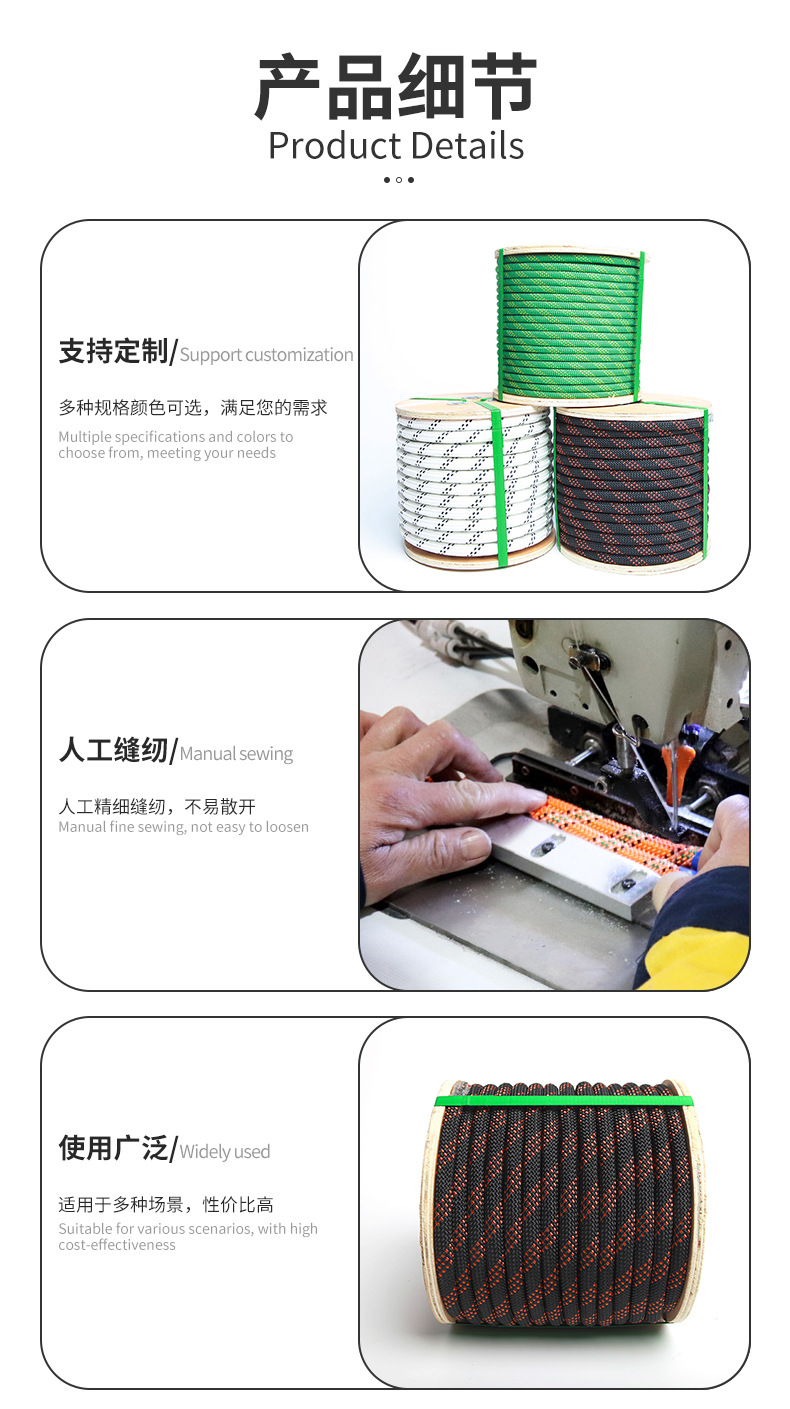 产品细节
Product Details

支持定制/Support customization

多种规格颜色可选，满足您的需求
Multiple specifications and colors to choose from, meeting your needs

人工缝纫/Manual sewing

人工精细缝纫，不易散开
Manual fine sewing, not easy to loosen

使用广泛/Widely used

适用于多种场景，性价比高
Suitable for various scenarios, with high cost-effectiveness