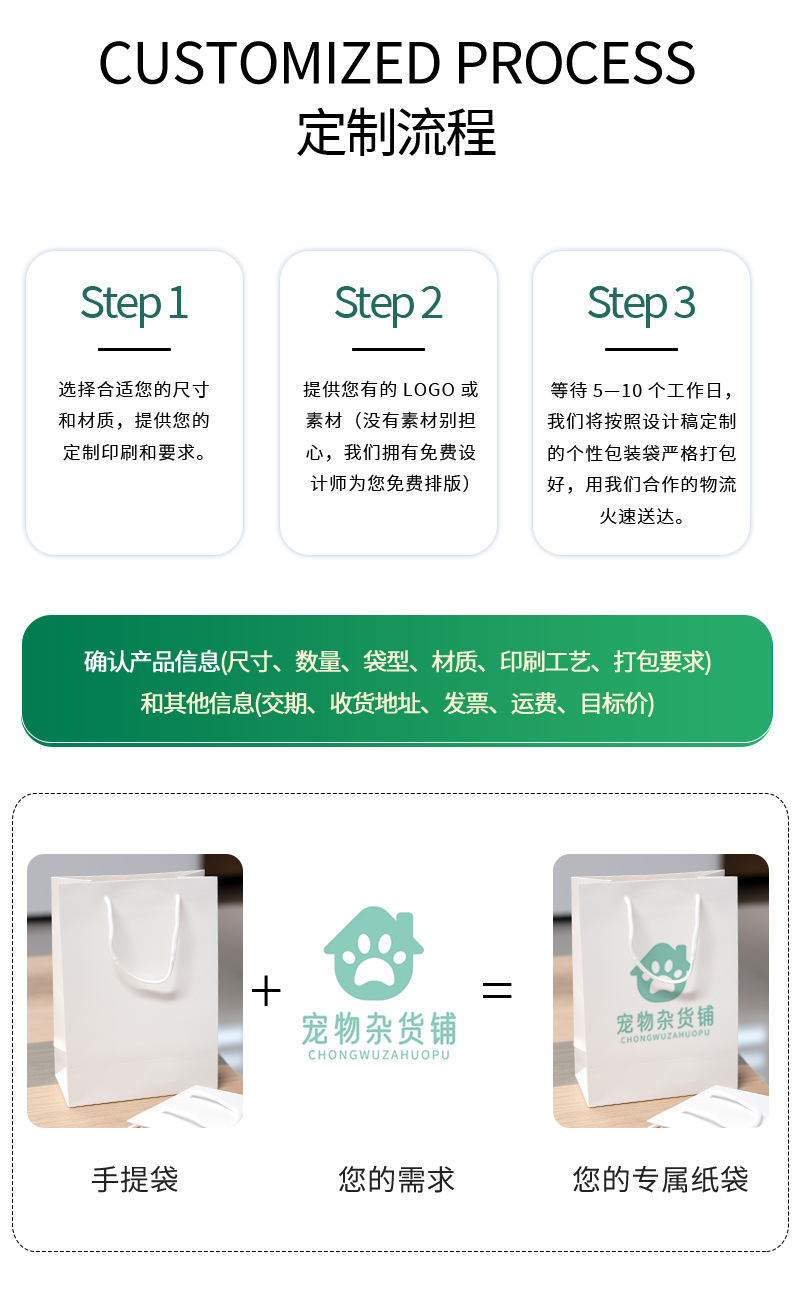 CUSTOMIZED PROCESS
定制流程

Step 1

选择合适您的尺寸和材质，提供您的定制印刷和要求。

Step 2

提供您有的 LOGO 或素材（没有素材别担心，我们拥有免费设计师为您免费排版）

Step 3

等待 5—10 个工作日，我们将按照设计稿定制的个性包装袋严格打包好，用我们合作的物流火速送达。

确认产品信息(尺寸、数量、袋型、材质、印刷工艺、打包要求)
和其他信息(交期、收货地址、发票、运费、目标价)

+

宠物杂货铺
CHONGWUZAHUOPU

=

宠物杂货铺
CHONGWUZAHUOPU

手提袋

您的需求

您的专属纸袋