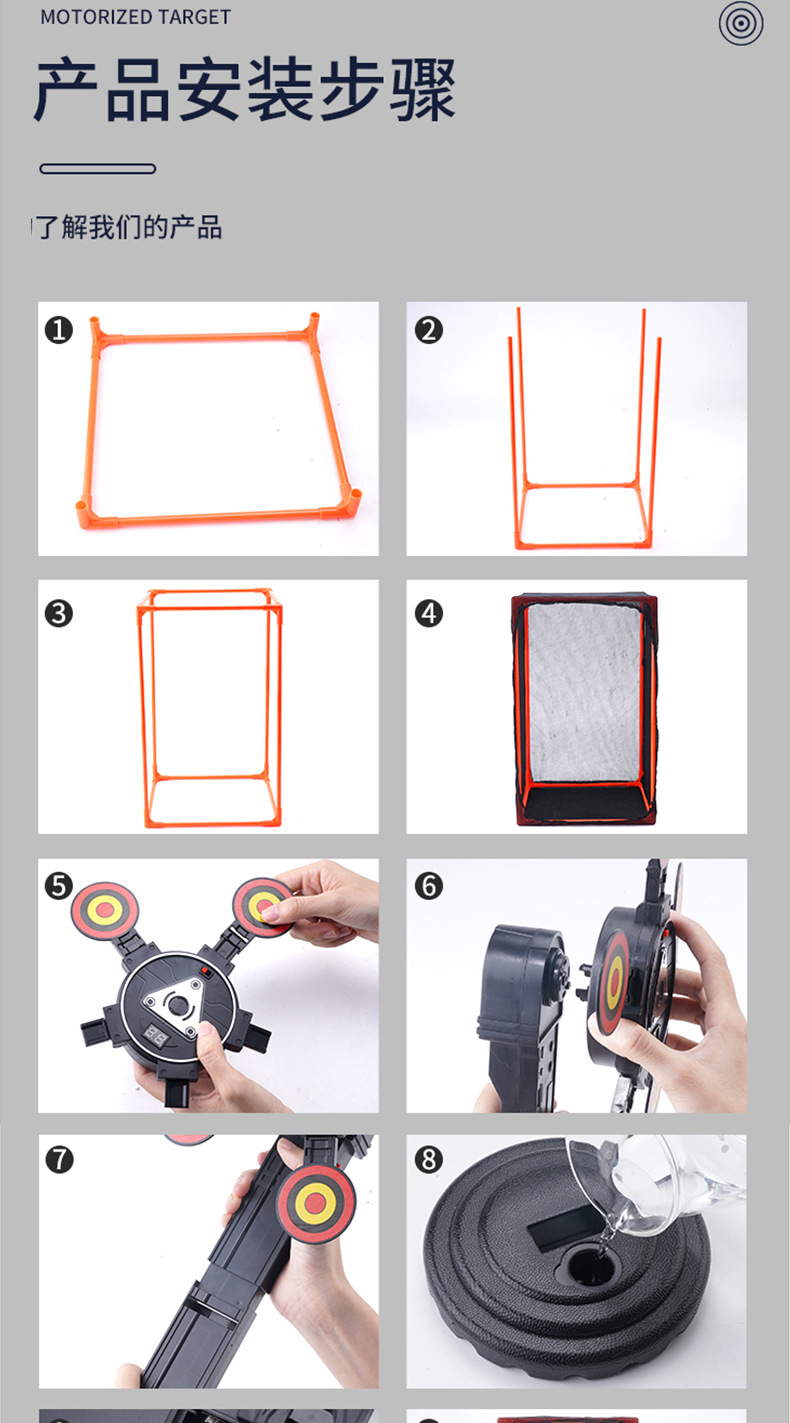 MOTORIZED TARGET

产品安装步骤

了解我们的产品

❶

❷

❸

❹

❺

❻

❼

❽