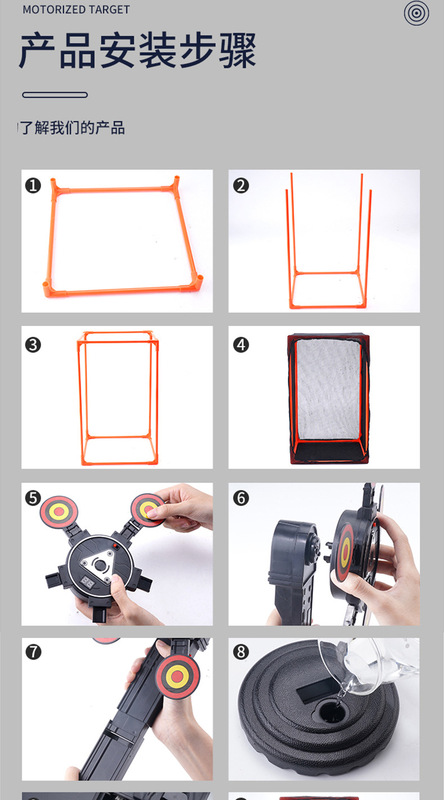 MOTORIZED TARGET

产品安装步骤

了解我们的产品

❶

❷

❸

❹

❺

❻

❼

❽