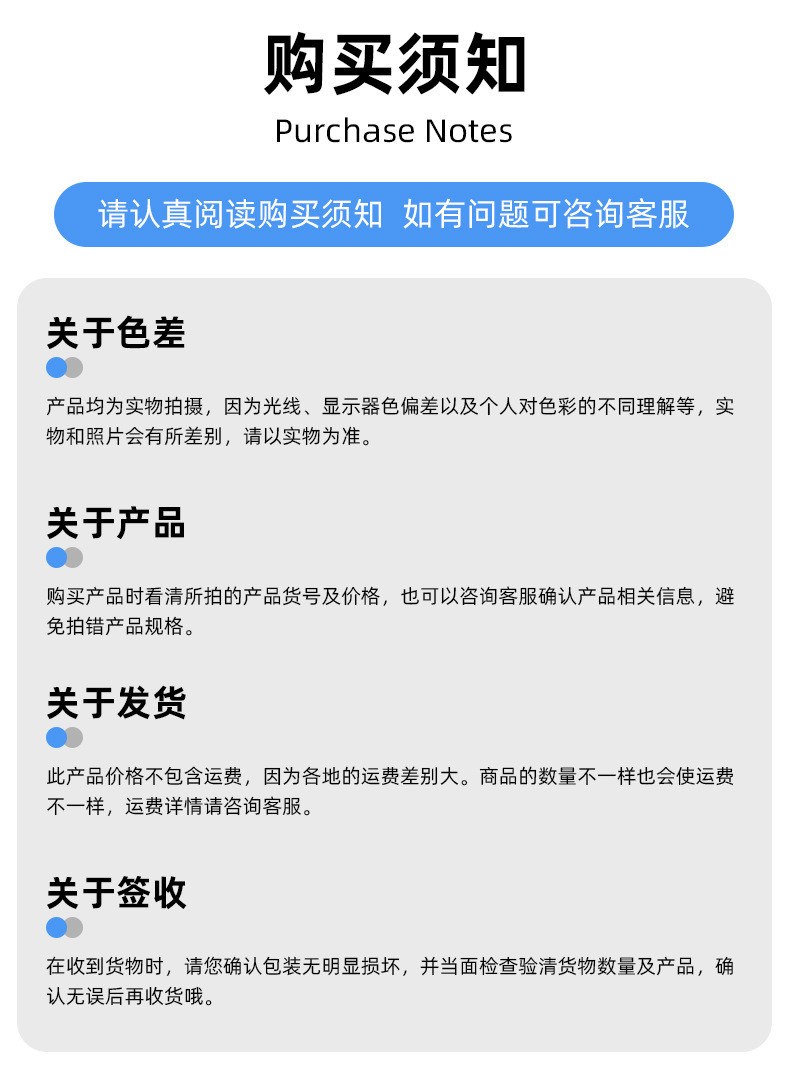 购买须知

Purchase Notes

请认真阅读购买须知 如有问题可咨询客服

关于色差

产品均为实物拍摄，因为光线、显示器色偏差以及个人对色彩的不同理解等，实物和照片会有所差别，请以实物为准。

关于产品

购买产品时看清所拍的产品货号及价格，也可以咨询客服确认产品相关信息，避免拍错产品规格。

关于发货

此产品价格不包含运费，因为各地的运费差别大。商品的数量不一样也会使运费不一样，运费详情请咨询客服。

关于签收

在收到货物时，请您确认包装无明显损坏，并当面检查验清货物数量及产品，确认无误后再收货哦。