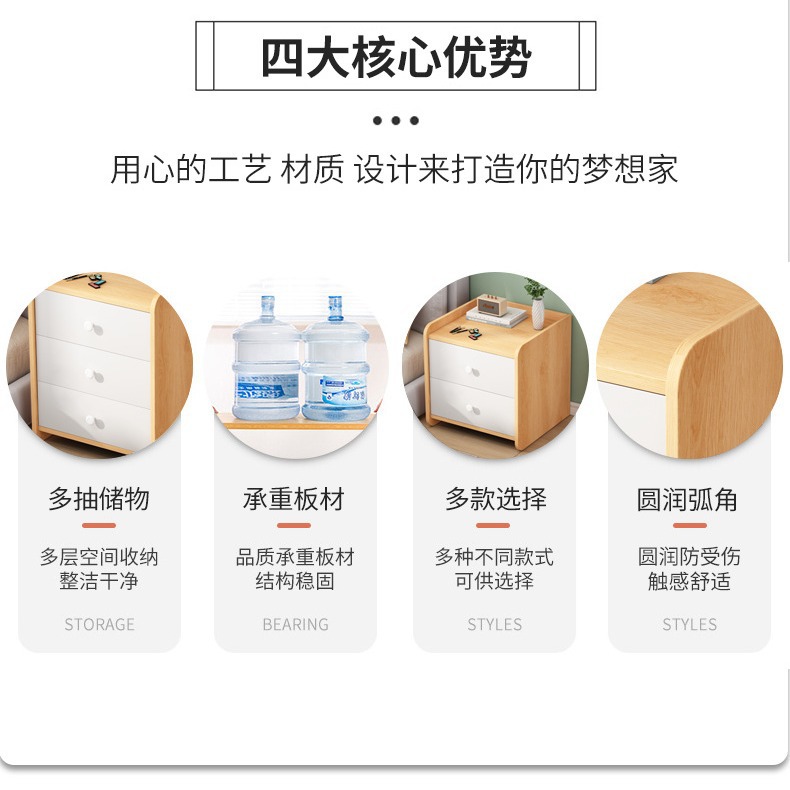 四大核心优势

用心的工艺 材质 设计来打造你的梦想家

多抽储物

多层空间收纳
整洁干净

STORAGE

承重板材

品质承重板材
结构稳固

BEARING

多款选择

多种不同款式
可供选择

STYLES

圆润弧角

圆润防受伤
触感舒适

STYLES