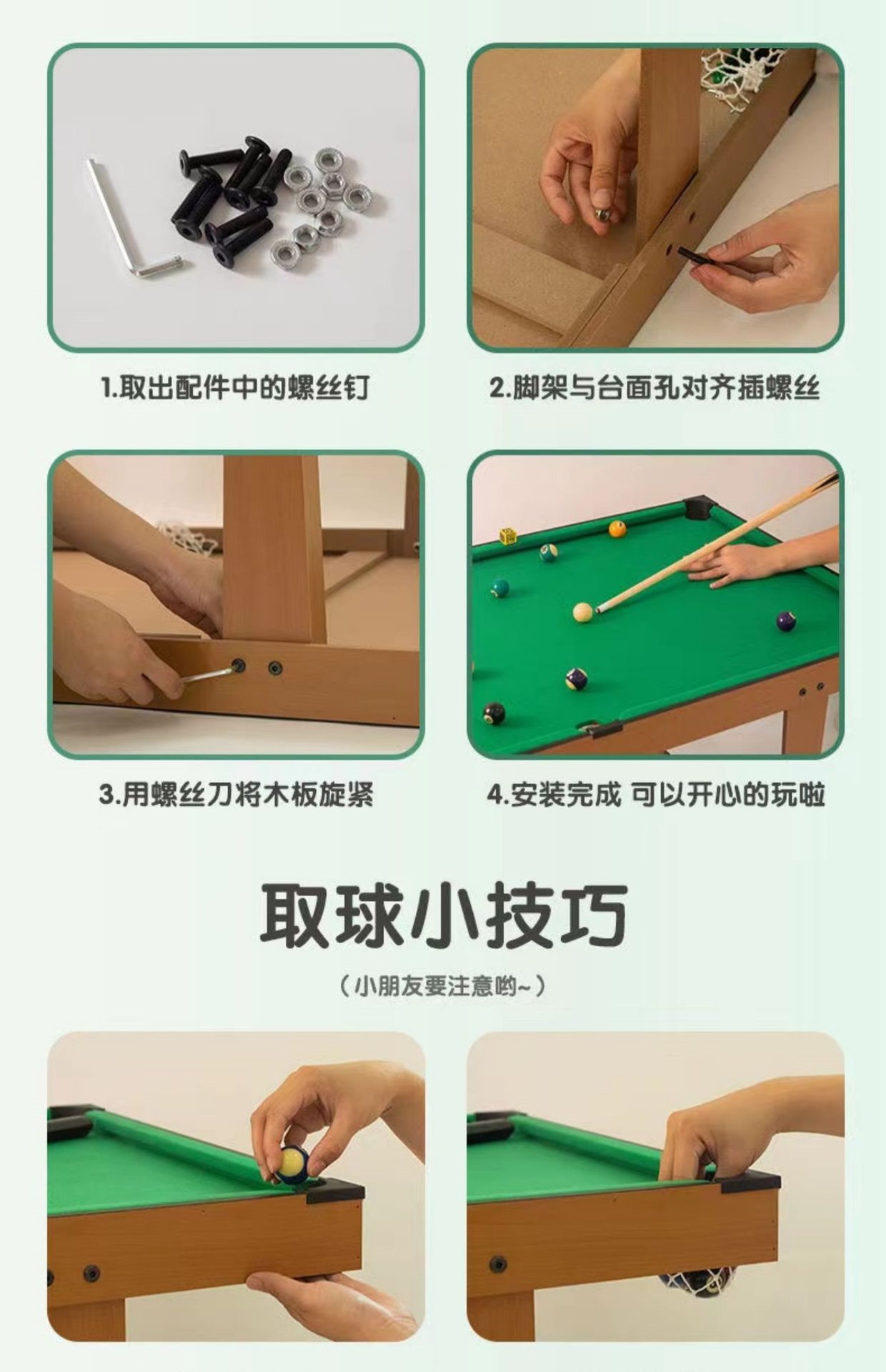 1.取出配件中的螺丝钉

2.脚架与台面孔对齐插螺丝

3.用螺丝刀将木板旋紧

4.安装完成 可以开心的玩啦

取球小技巧

（小朋友要注意哟~）