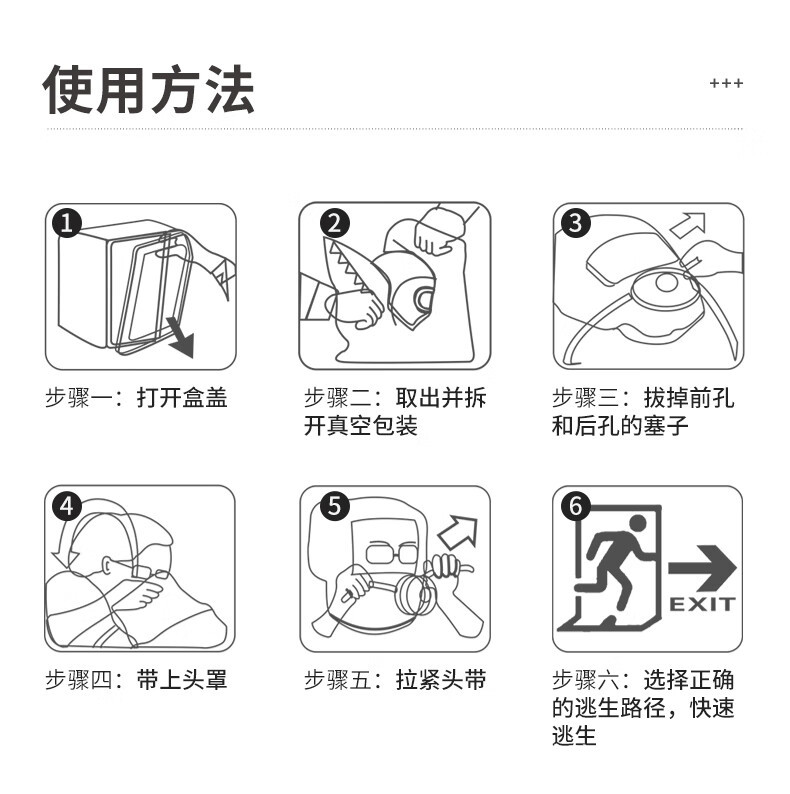 使用方法

+++

1

步骤一：打开盒盖

2

步骤二：取出并拆开真空包装

3

步骤三：拔掉前孔和后孔的塞子

4

步骤四：带上头罩

5

步骤五：拉紧头带

6

EXIT

步骤六：选择正确的逃生路径，快速逃生