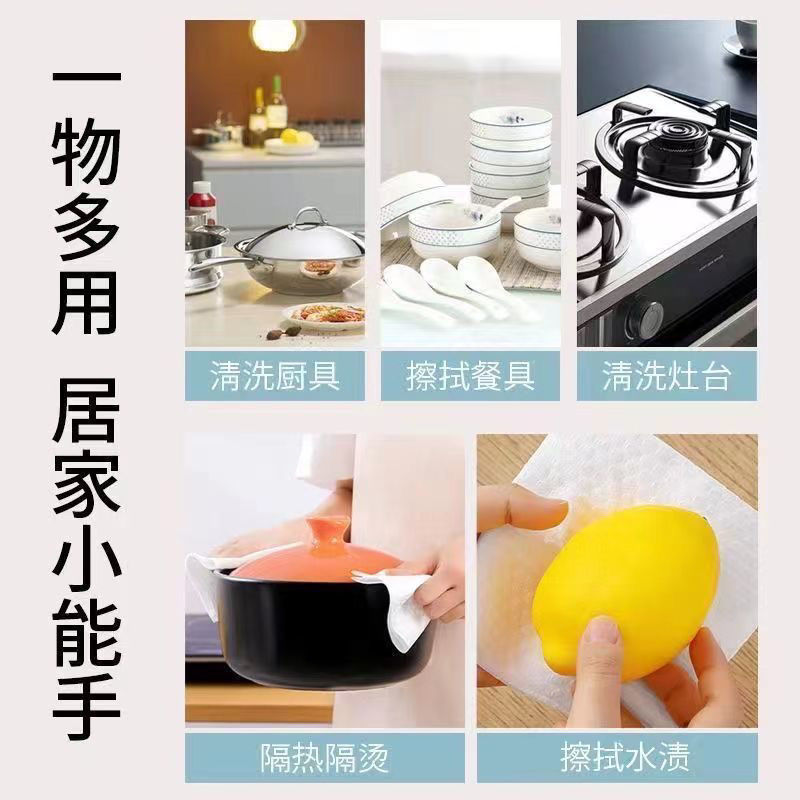 一物多用 居家小能手

清洗厨具

擦拭餐具

清洗灶台

隔热隔烫

擦拭水渍