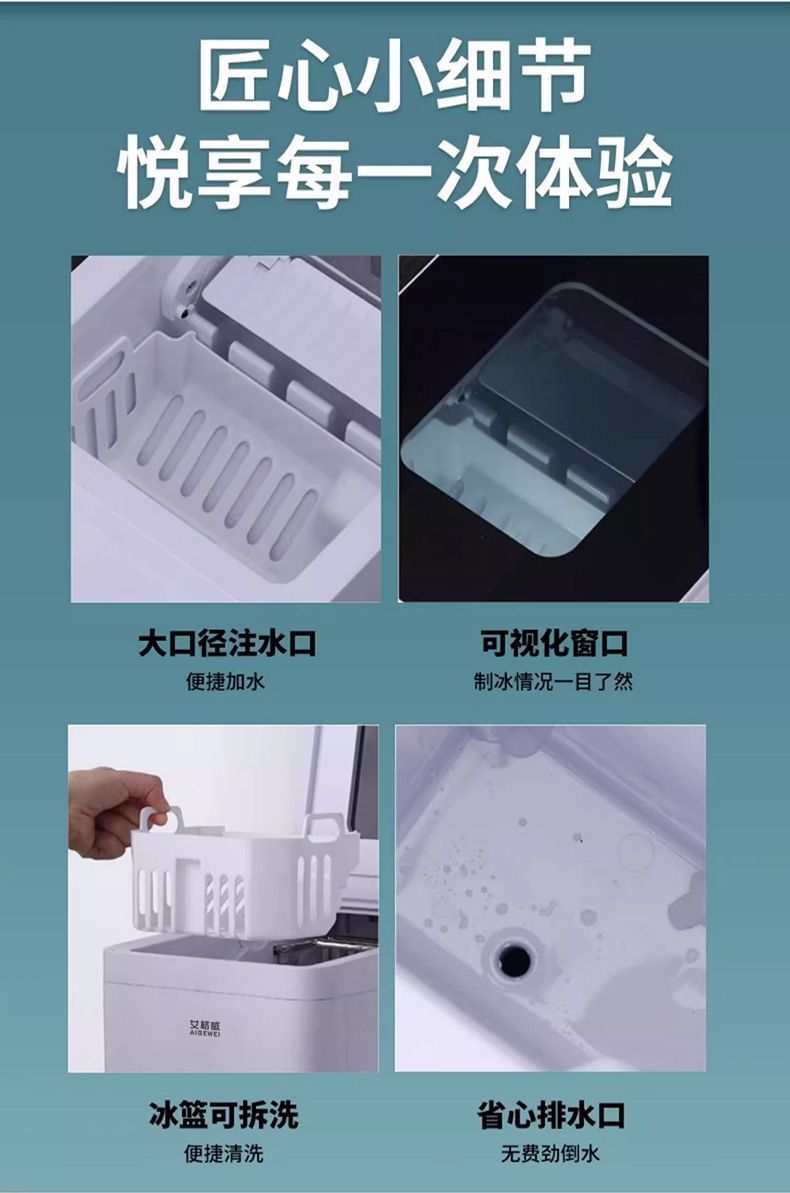 匠心小细节
悦享每一次体验

大口径注水口
便捷加水

可视化窗口
制冰情况一目了然

艾格威
AIGEWEI

冰篮可拆洗
便捷清洗

省心排水口
无费劲倒水