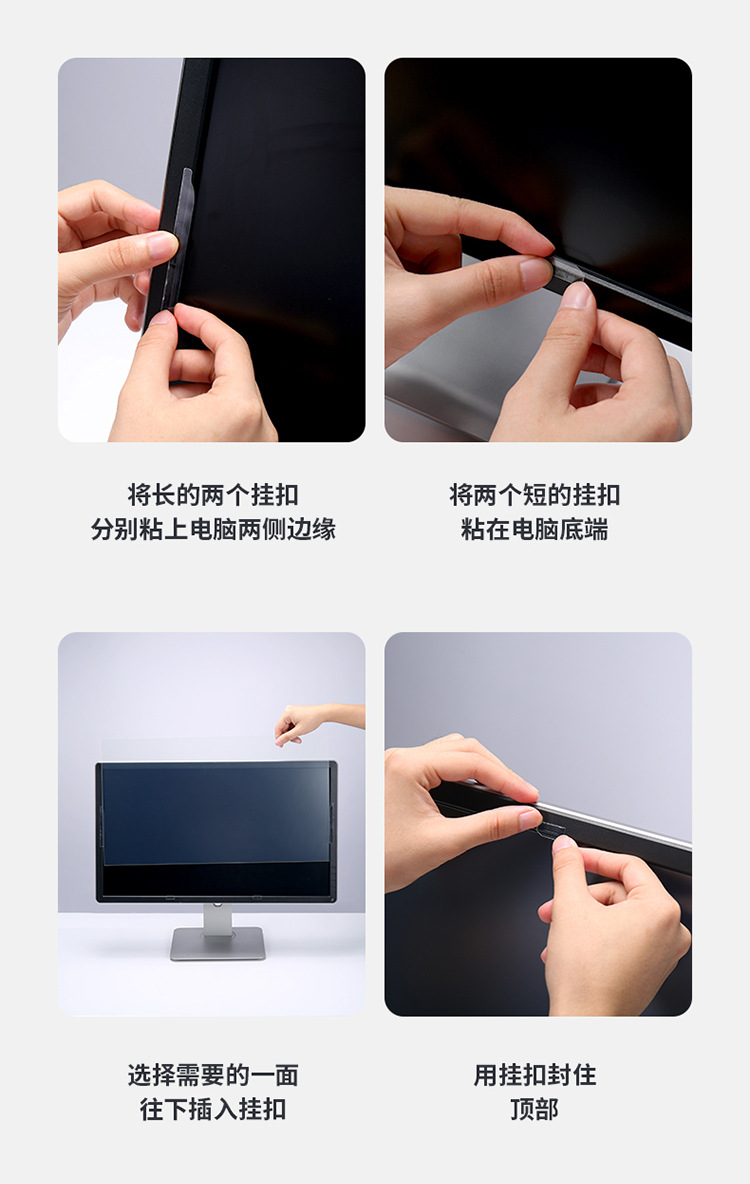 将长的两个挂扣
分别粘上电脑两侧边缘

将两个短的挂扣
粘在电脑底端

选择需要的一面
往下插入挂扣

用挂扣封住
顶部