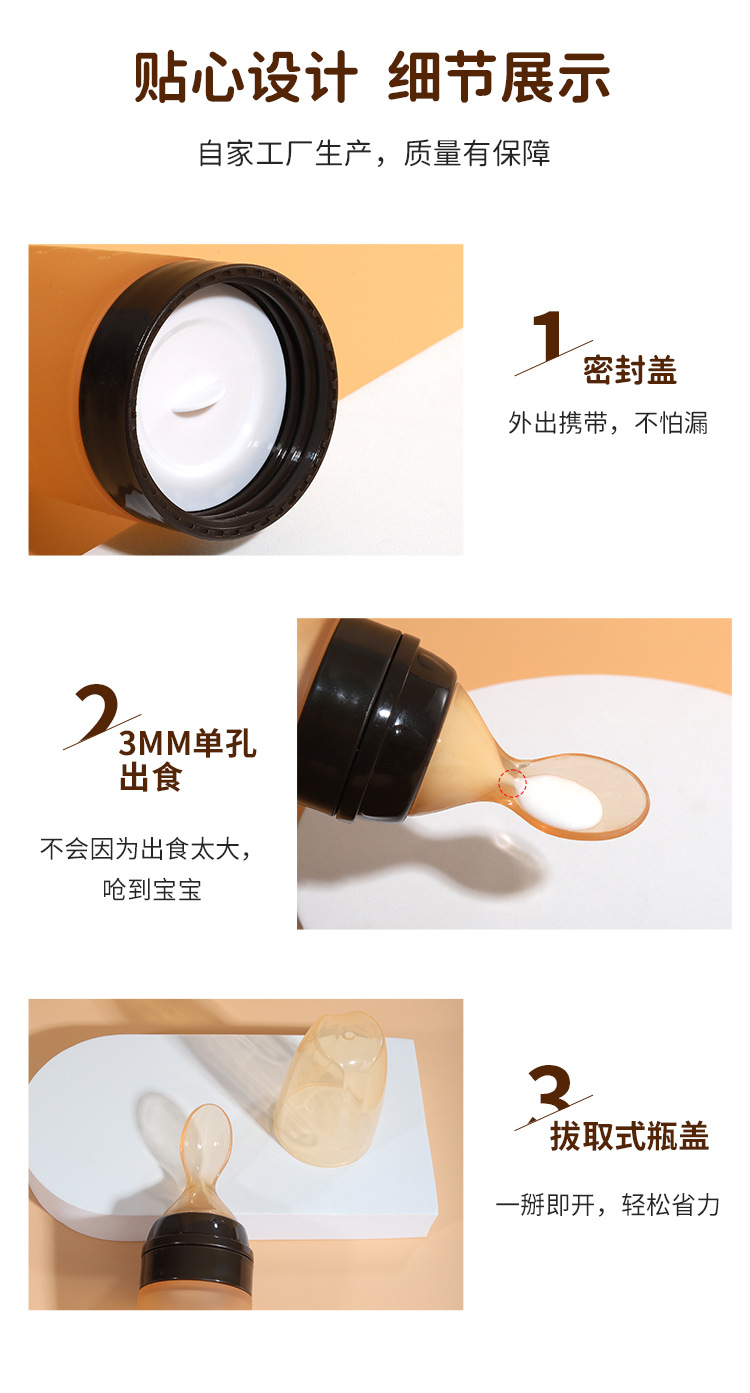 贴心设计 细节展示

自家工厂生产，质量有保障

1 密封盖

外出携带，不怕漏

2 3MM单孔出食

不会因为出食太大，呛到宝宝

3 拔取式瓶盖

一掰即开，轻松省力