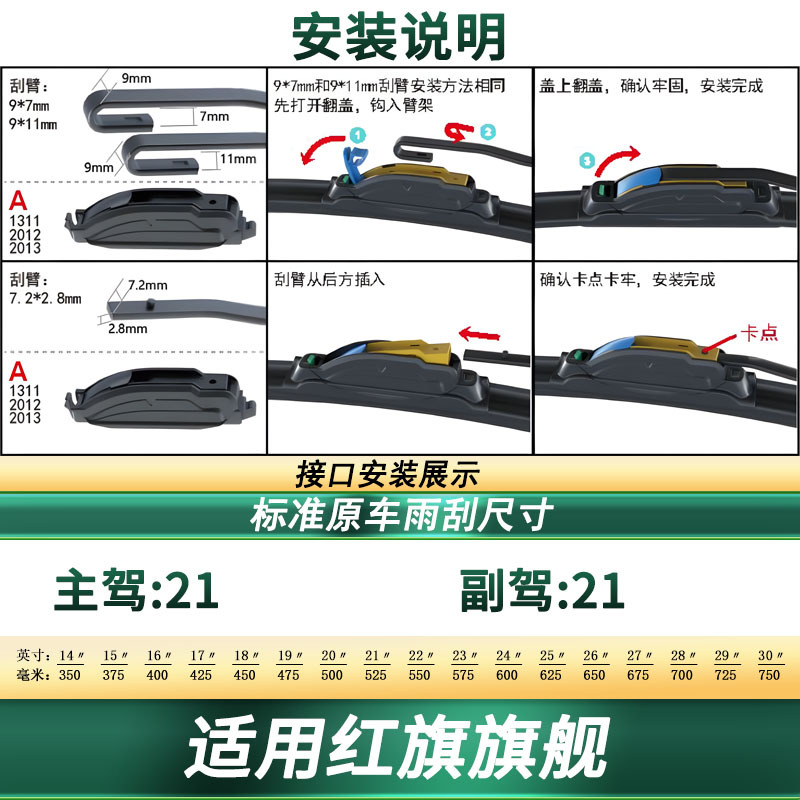 安装说明

刮臂：
9*7mm
9*11mm
9mm
7mm
9mm
11mm
A
1311
2012
2013

9*7mm和9*11mm刮臂安装方法相同
先打开翻盖，钩入臂架
1
2

盖上翻盖，确认牢固，安装完成
3

刮臂：
7.2*2.8mm
7.2mm
2.8mm
A
1311
2012
2013

刮臂从后方插入

确认卡点卡牢，安装完成
卡点

接口安装展示

标准原车雨刮尺寸

主驾:21 副驾:21

| 英寸: | 14″ | 15″ | 16″ | 17″ | 18″ | 19″ | 20″ | 21″ | 22″ | 23″ | 24″ | 25″ | 26″ | 27″ | 28″ | 29″ | 30″ |
|---|---|---|---|---|---|---|---|---|---|---|---|---|---|---|---|---|---|
| 毫米: | 350 | 375 | 400 | 425 | 450 | 475 | 500 | 525 | 550 | 575 | 600 | 625 | 650 | 675 | 700 | 725 | 750 |

适用红旗旗舰