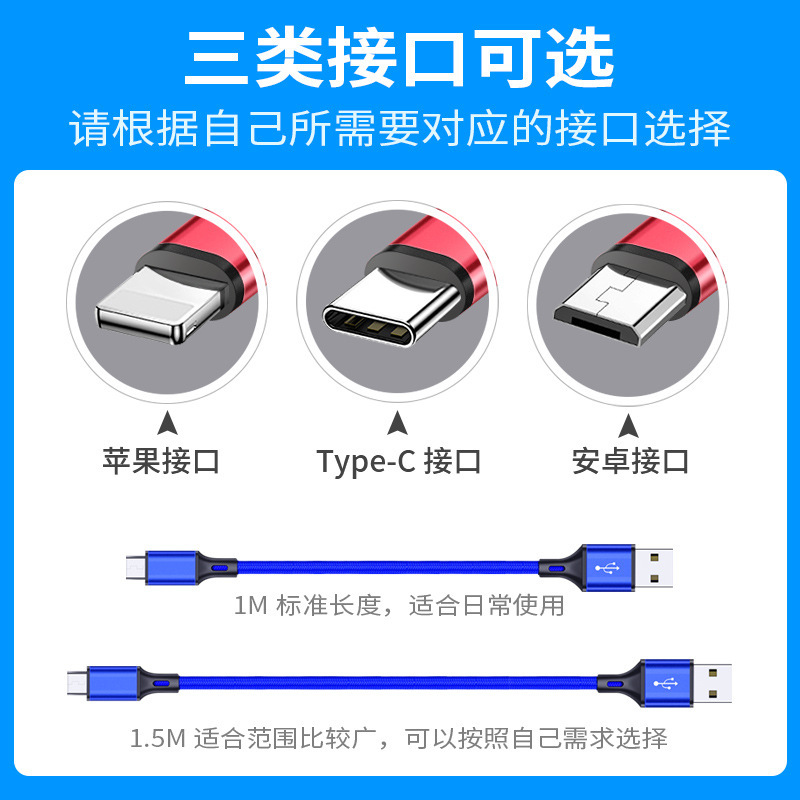 三类接口可选
请根据自己所需要对应的接口选择

苹果接口

Type-C 接口

安卓接口

1M 标准长度，适合日常使用

1.5M 适合范围比较广，可以按照自己需求选择