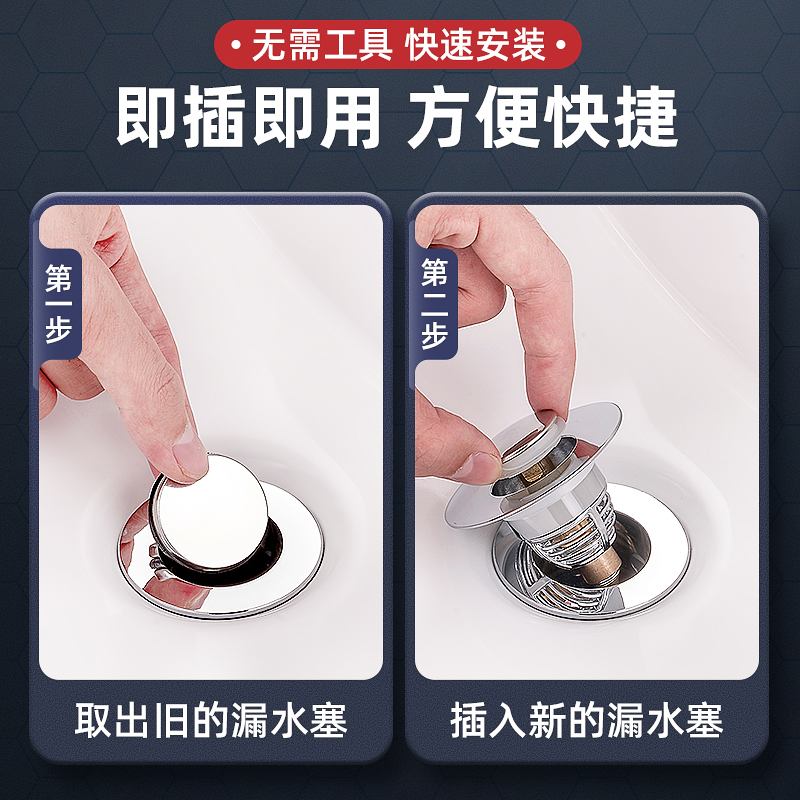 无需工具 快速安装

即插即用 方便快捷

第一步

取出旧的漏水塞

第二步

插入新的漏水塞