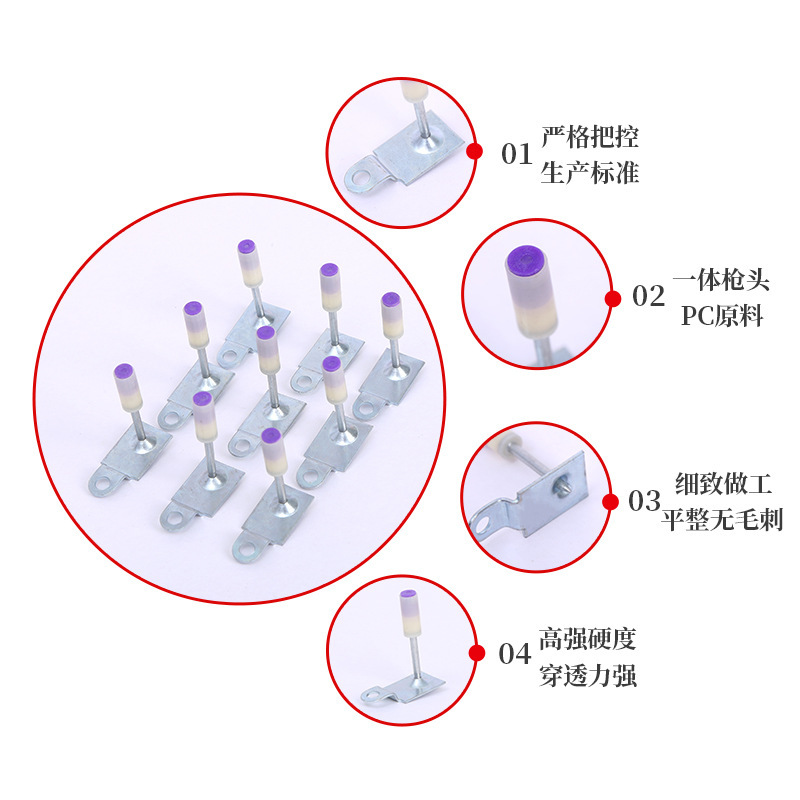 01 严格把控
生产标准

02 一体枪头
PC原料

03 细致做工
平整无毛刺

04 高强硬度
穿透力强