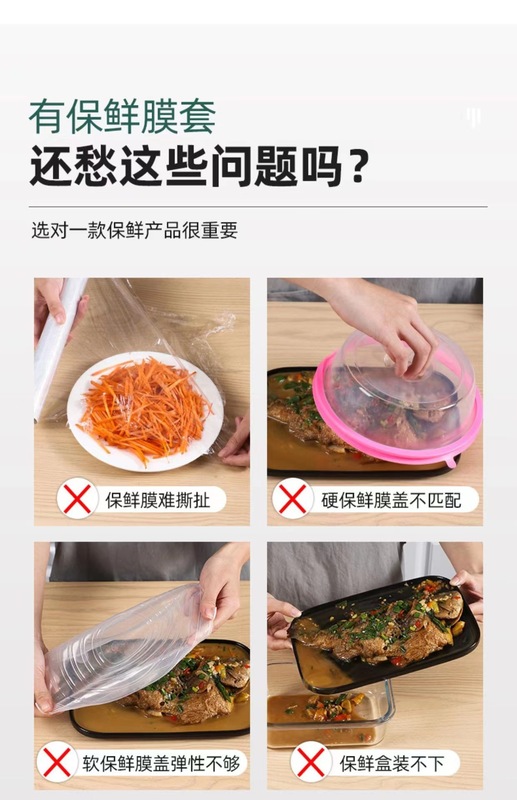 有保鲜膜套
还愁这些问题吗？

选对一款保鲜产品很重要

保鲜膜难撕扯

硬保鲜膜盖不匹配

软保鲜膜盖弹性不够

保鲜盒装不下