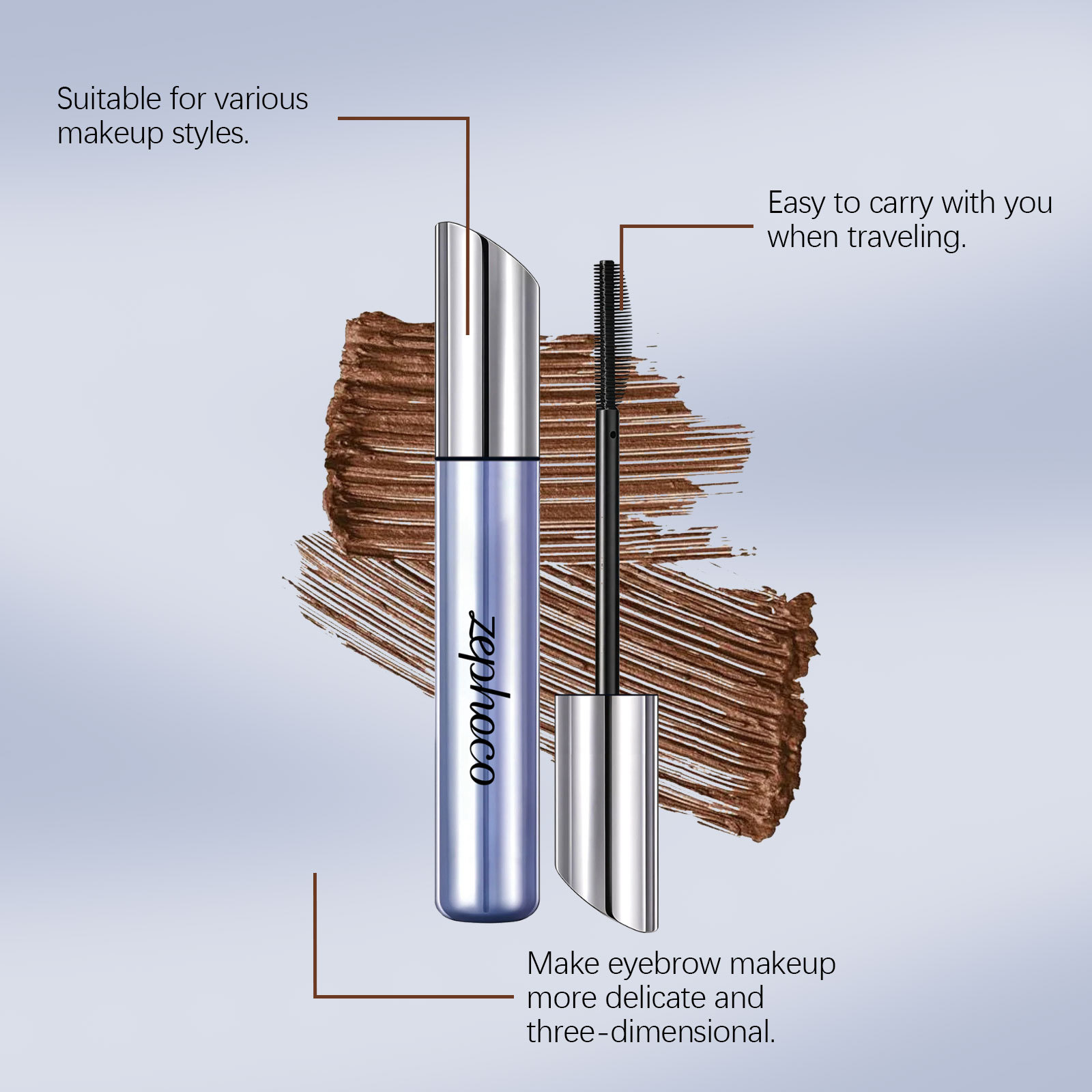 Suitable for various makeup styles.

Easy to carry with you when traveling.

zephoco

Make eyebrow makeup more delicate and three-dimensional.