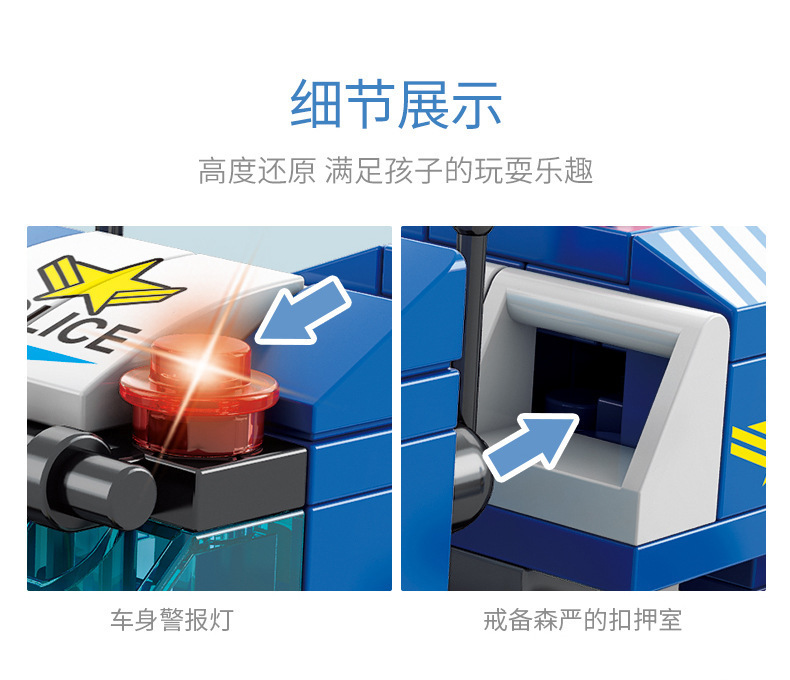 细节展示

高度还原 满足孩子的玩耍乐趣

LICE

车身警报灯

戒备森严的扣押室