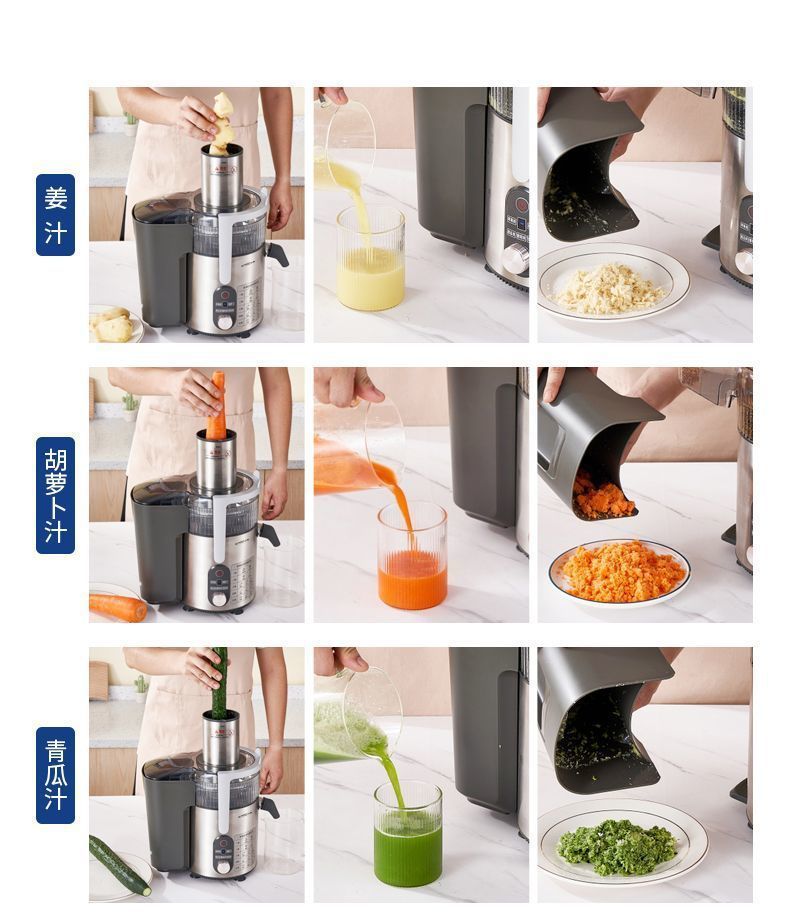 姜汁

胡萝卜汁

青瓜汁