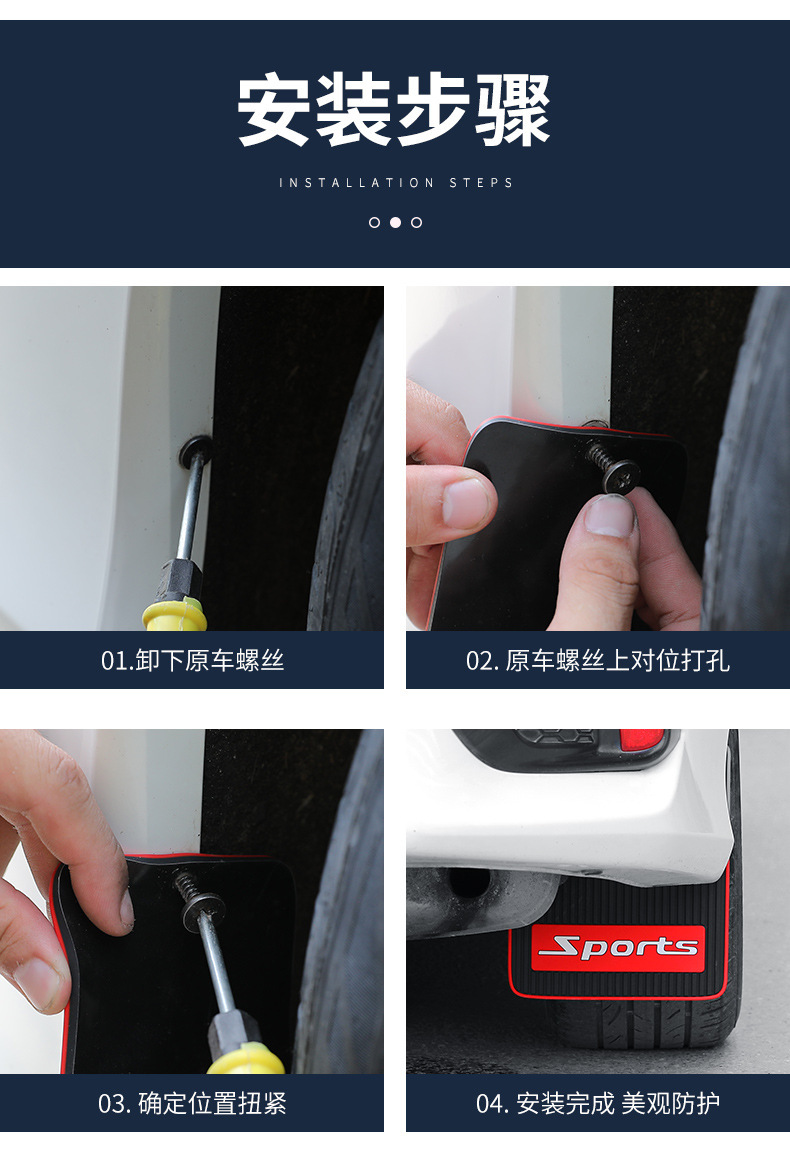 安装步骤

INSTALLATION STEPS

01.卸下原车螺丝

02. 原车螺丝上对位打孔

03. 确定位置扭紧

Sports

04. 安装完成 美观防护