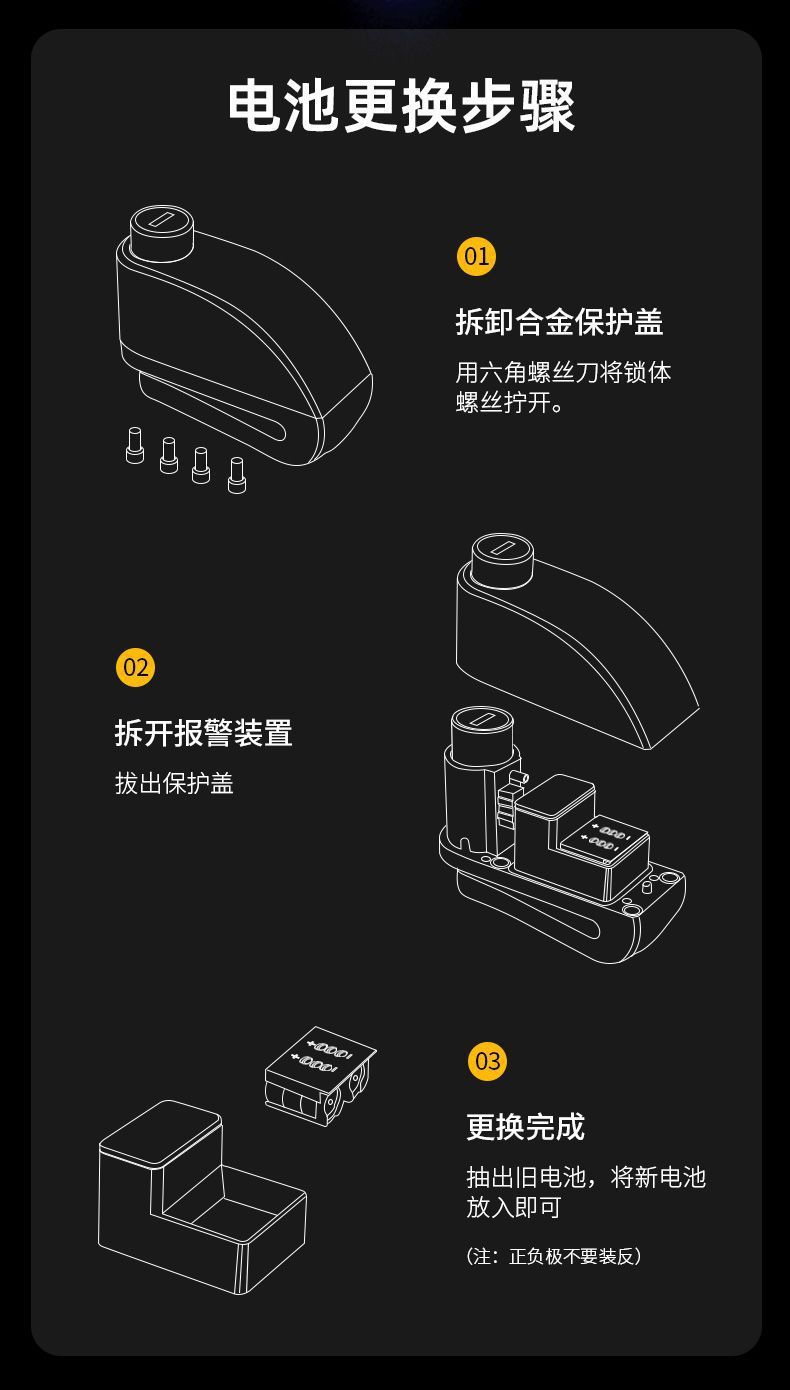 电池更换步骤

01

拆卸合金保护盖

用六角螺丝刀将锁体螺丝拧开。

02

拆开报警装置

拔出保护盖

03

更换完成

抽出旧电池，将新电池放入即可

（注：正负极不要装反）