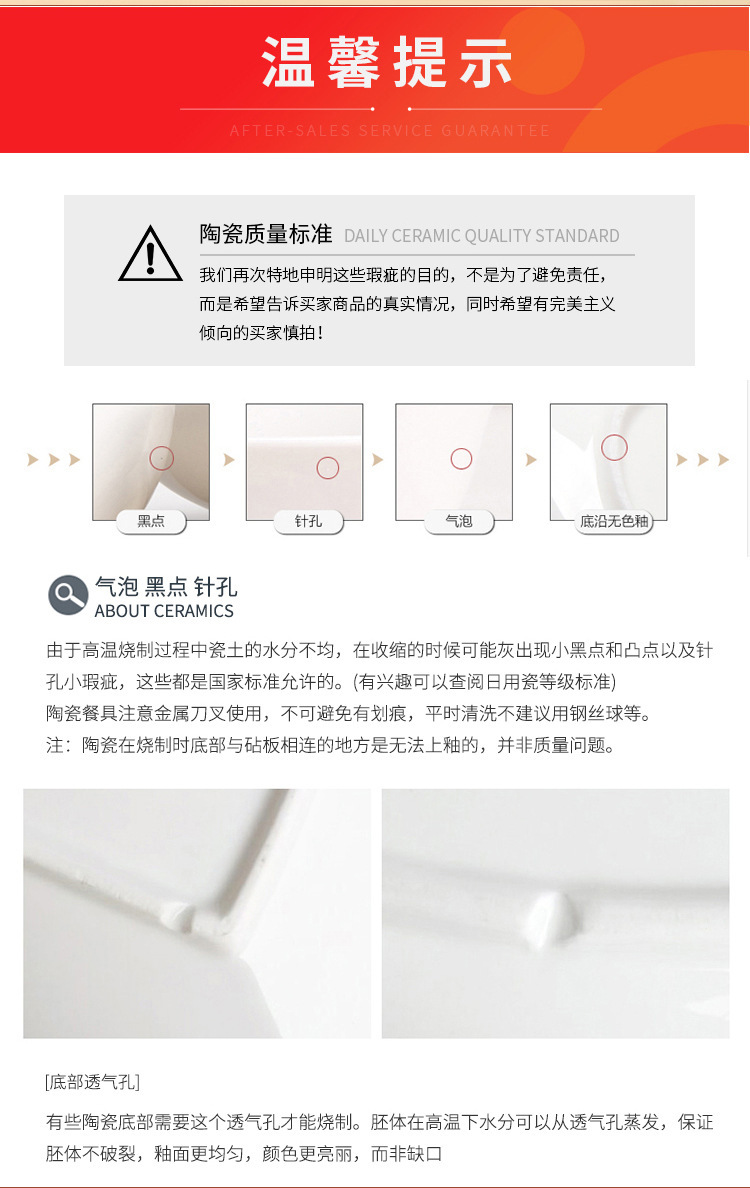 温馨提示

AFTER-SALES SERVICE GUARANTEE

陶瓷质量标准 DAILY CERAMIC QUALITY STANDARD

我们再次特地申明这些瑕疵的目的，不是为了避免责任，而是希望告诉买家商品的真实情况，同时希望有完美主义倾向的买家慎拍！

黑点

针孔

气泡

底沿无色釉

气泡 黑点 针孔
ABOUT CERAMICS

由于高温烧制过程中瓷土的水分不均，在收缩的时候可能灰出现小黑点和凸点以及针孔小瑕疵，这些都是国家标准允许的。(有兴趣可以查阅日用瓷等级标准)
陶瓷餐具注意金属刀叉使用，不可避免有划痕，平时清洗不建议用钢丝球等。
注：陶瓷在烧制时底部与砧板相连的地方是无法上釉的，并非质量问题。

[底部透气孔]

有些陶瓷底部需要这个透气孔才能烧制。胚体在高温下水分可以从透气孔蒸发，保证胚体不破裂，釉面更均匀，颜色更亮丽，而非缺口