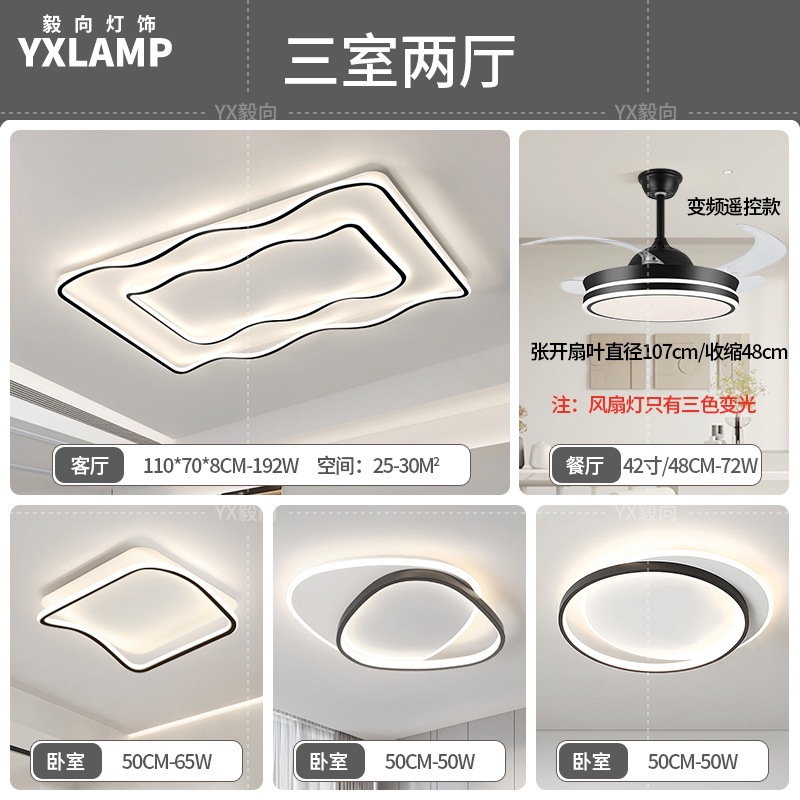 毅向灯饰
YXLAMP

三室两厅

YX毅向 YX毅向

变频遥控款

张开扇叶直径107cm/收缩48cm

注：风扇灯只有三色变光

客厅 110*70*8CM-192W 空间：25-30M²

餐厅 42寸/48CM-72W

YX毅向 YX毅向

卧室 50CM-65W

卧室 50CM-50W

卧室 50CM-50W