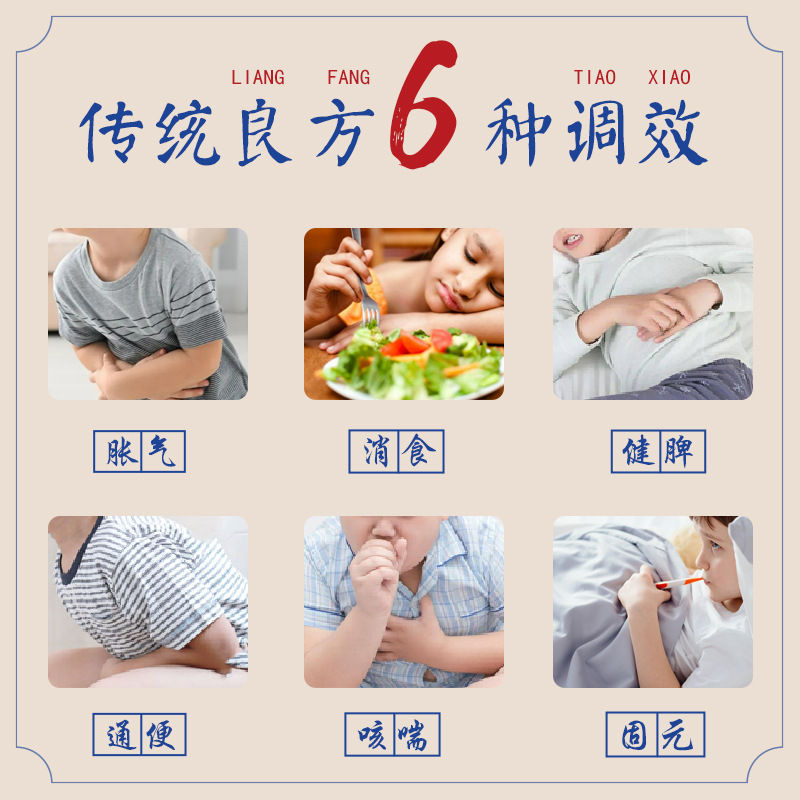 LIANG FANG TIAO XIAO

传统良方6种调效

胀气

消食

健脾

通便

咳喘

固元