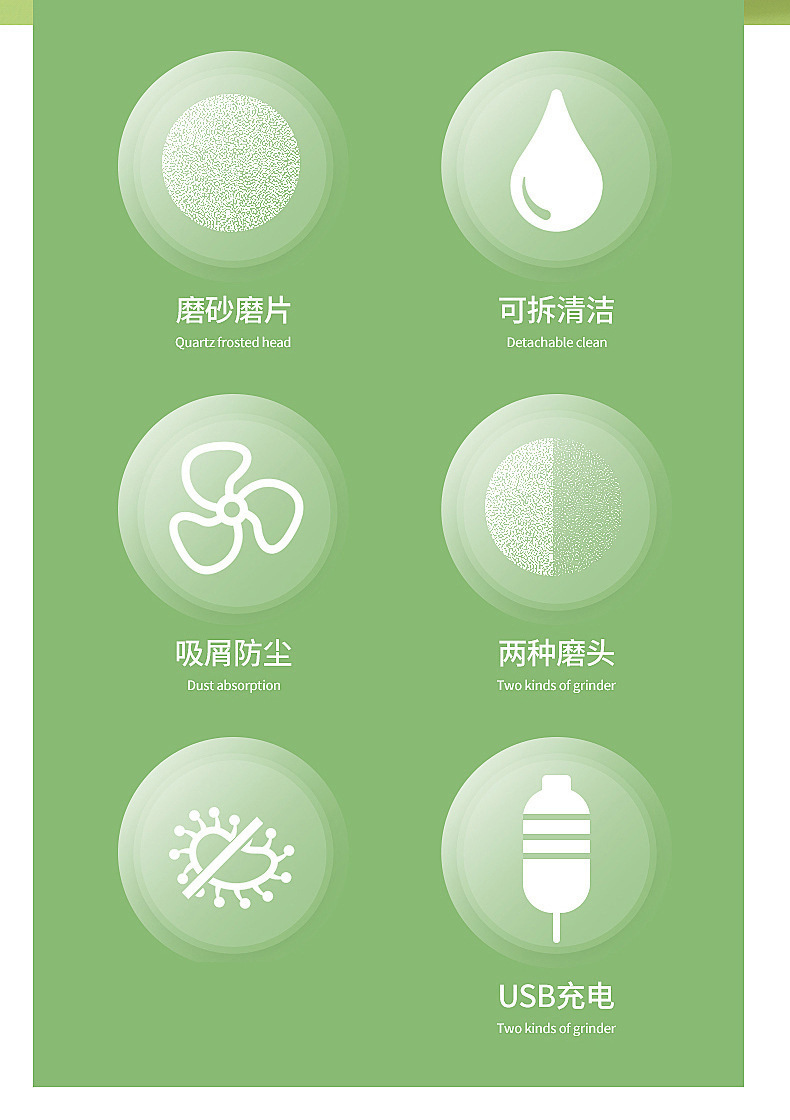 磨砂磨片
Quartz frosted head

可拆清洁
Detachable clean

吸屑防尘
Dust absorption

两种磨头
Two kinds of grinder

USB充电
Two kinds of grinder