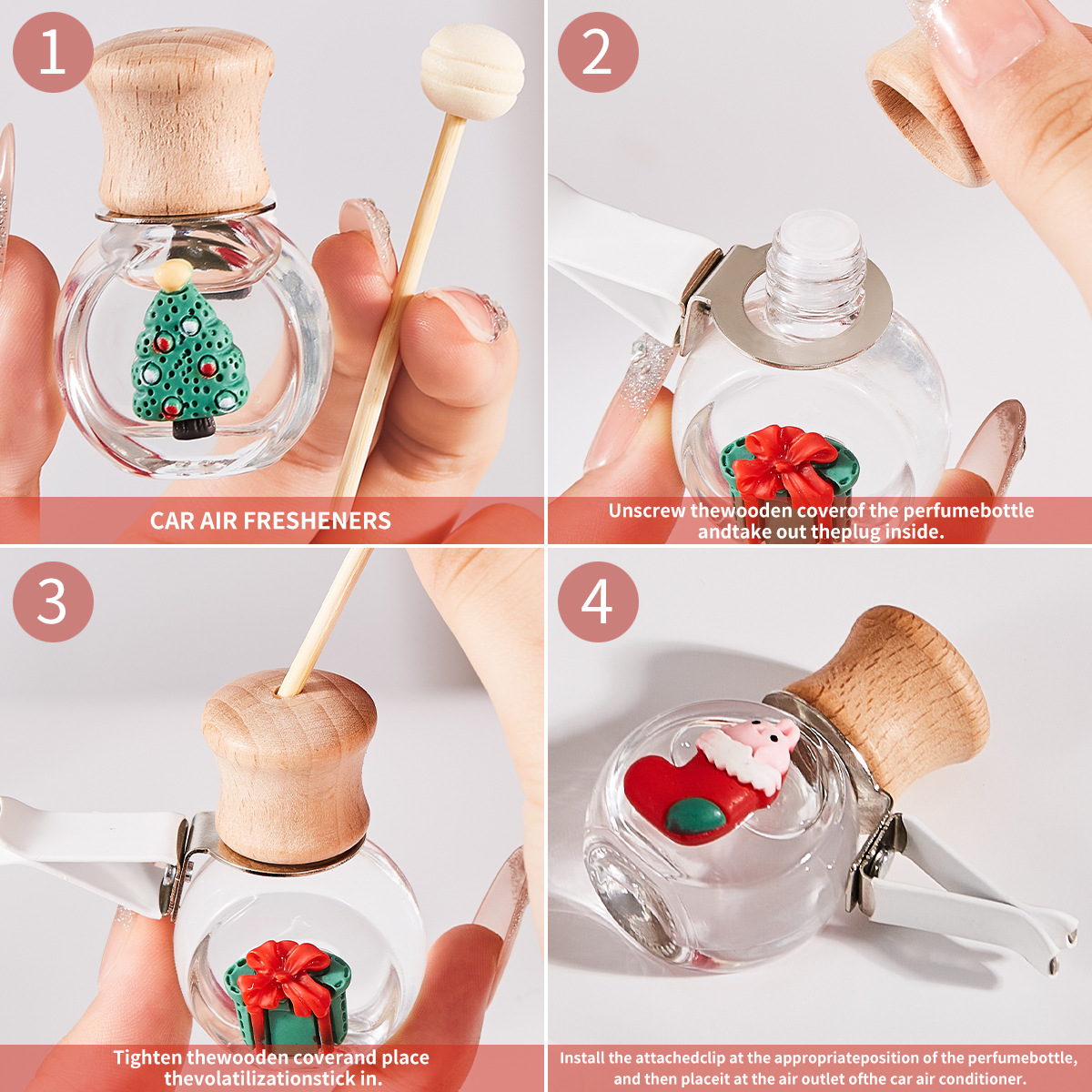 1

CAR AIR FRESHENERS

2

Unscrew thewooden coverof the perfumebottle andtake out theplug inside.

3

Tighten thewooden coverand place thevolatilizationstick in.

4

Install the attachedclip at the appropriateposition of the perfumebottle, and then placeit at the air outlet ofthe car air conditioner.