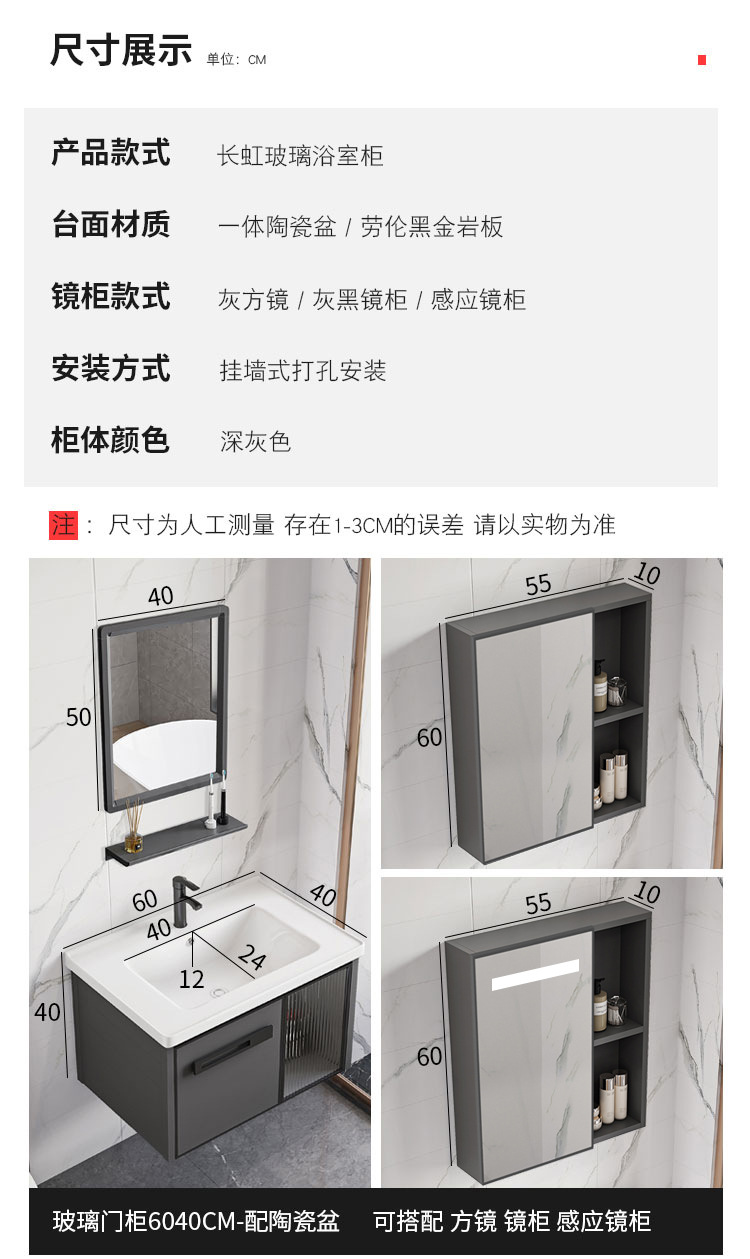 尺寸展示 单位：CM

| 产品款式 | 长虹玻璃浴室柜 |
|---|---|
| 台面材质 | 一体陶瓷盆 / 劳伦黑金岩板 |
| 镜柜款式 | 灰方镜 / 灰黑镜柜 / 感应镜柜 |
| 安装方式 | 挂墙式打孔安装 |
| 柜体颜色 | 深灰色 |

注： 尺寸为人工测量 存在1-3CM的误差 请以实物为准

40
50
60
40
40
24
12
40

55
10
60

55
10
60

玻璃门柜6040CM-配陶瓷盆 可搭配 方镜 镜柜 感应镜柜