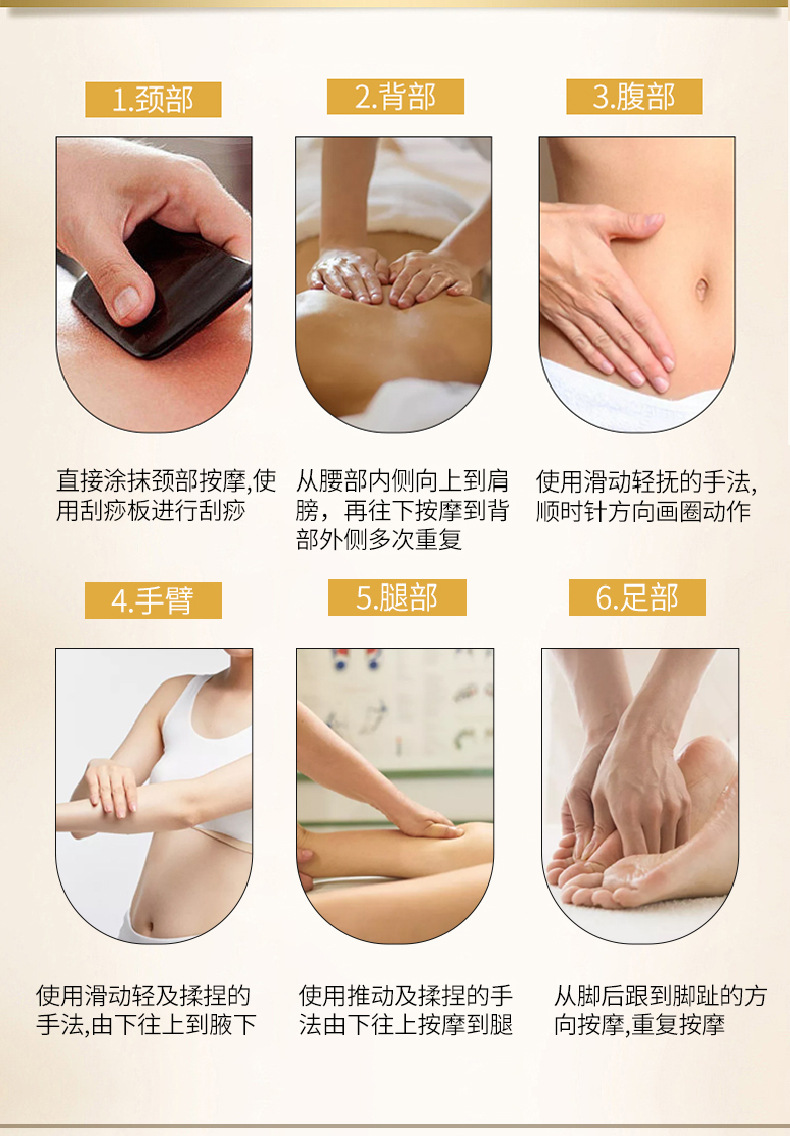 1.颈部

直接涂抹颈部按摩,使用刮痧板进行刮痧

2.背部

从腰部内侧向上到肩膀，再往下按摩到背部外侧多次重复

3.腹部

使用滑动轻抚的手法,顺时针方向画圈动作

4.手臂

使用滑动轻及揉捏的手法,由下往上到腋下

5.腿部

使用推动及揉捏的手法由下往上按摩到腿

6.足部

从脚后跟到脚趾的方向按摩,重复按摩