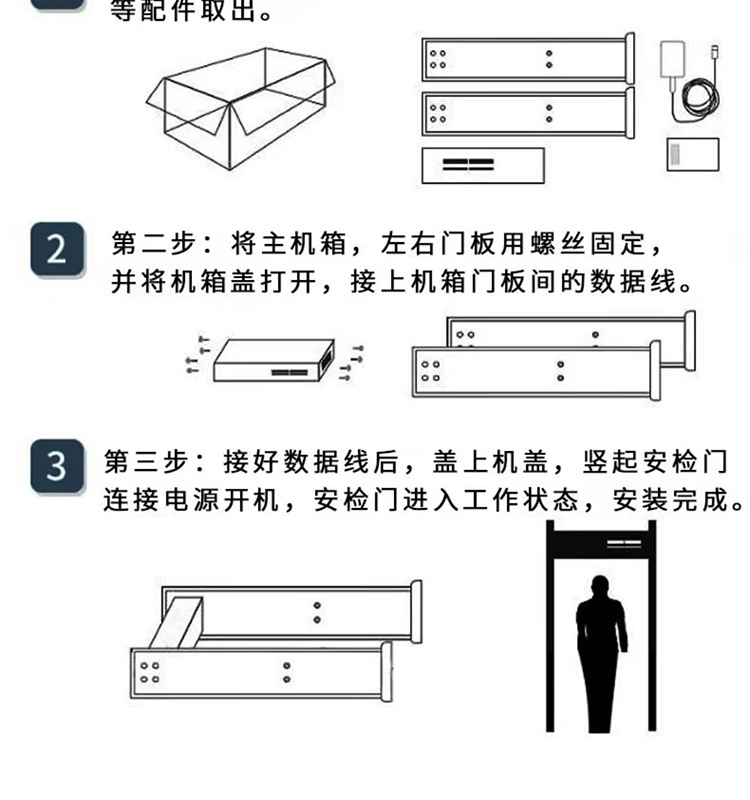 等配件取出。

2 第二步：将主机箱，左右门板用螺丝固定，并将机箱盖打开，接上机箱门板间的数据线。

3 第三步：接好数据线后，盖上机盖，竖起安检门连接电源开机，安检门进入工作状态，安装完成。