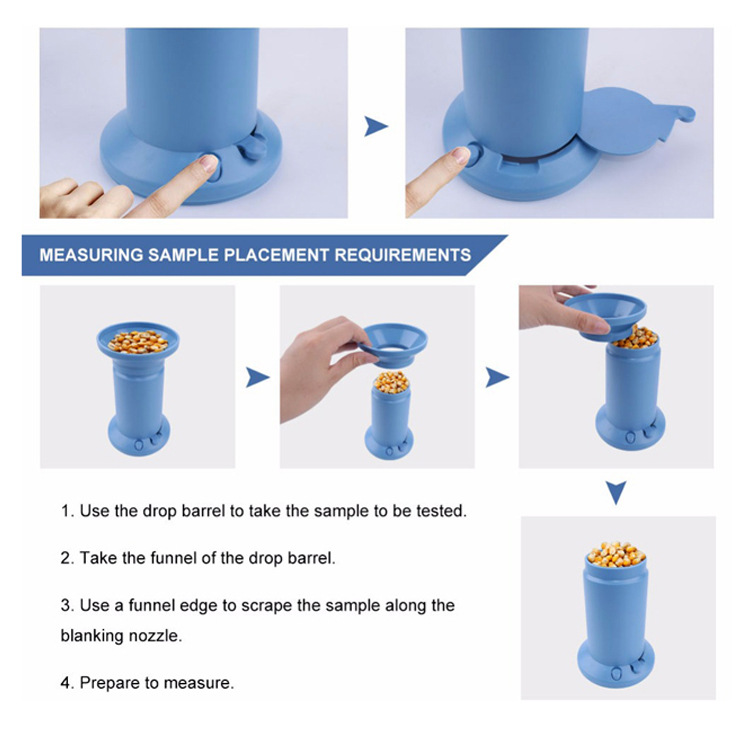 MEASURING SAMPLE PLACEMENT REQUIREMENTS

1. Use the drop barrel to take the sample to be tested.

2. Take the funnel of the drop barrel.

3. Use a funnel edge to scrape the sample along the blanking nozzle.

4. Prepare to measure.