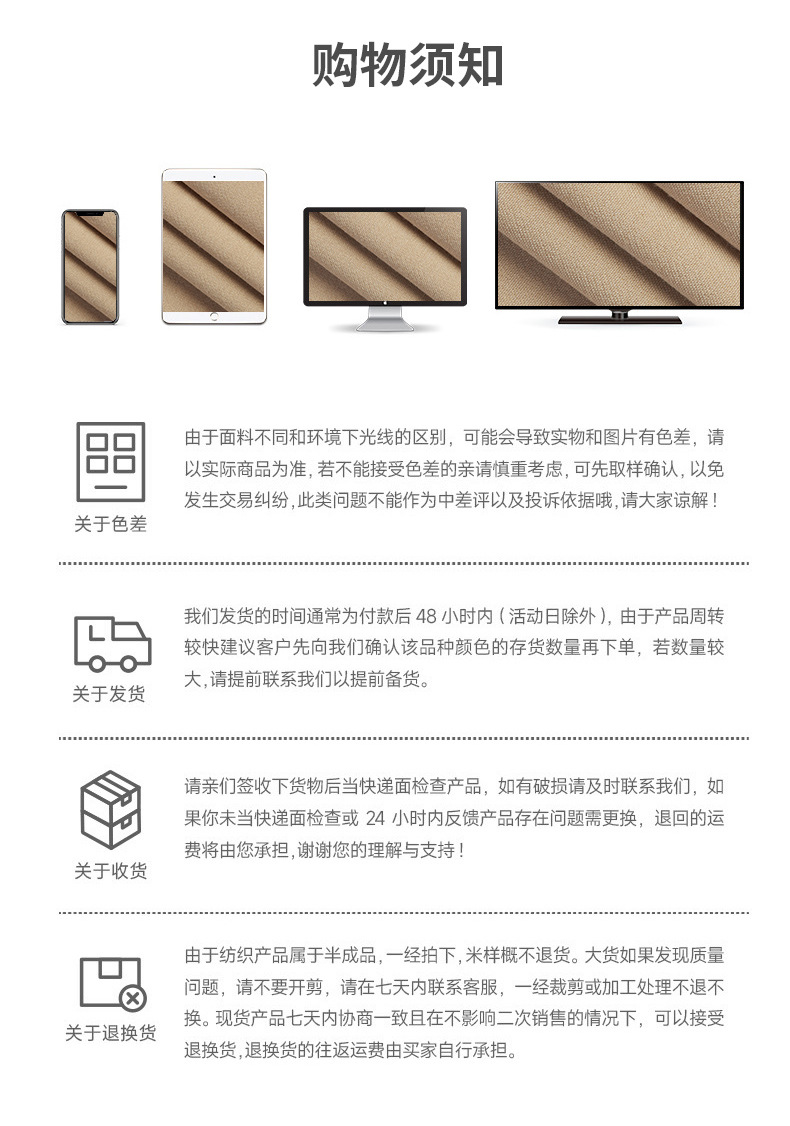 购物须知

关于色差

由于面料不同和环境下光线的区别，可能会导致实物和图片有色差，请以实际商品为准，若不能接受色差的亲请慎重考虑，可先取样确认，以免发生交易纠纷，此类问题不能作为中差评以及投诉依据哦，请大家谅解！

关于发货

我们发货的时间通常为付款后 48 小时内（活动日除外），由于产品周转较快建议客户先向我们确认该品种颜色的存货数量再下单，若数量较大，请提前联系我们以提前备货。

关于收货

请亲们签收下货物后当快递面检查产品，如有破损请及时联系我们，如果你未当快递面检查或 24 小时内反馈产品存在问题需更换，退回的运费将由您承担，谢谢您的理解与支持！

关于退换货

由于纺织产品属于半成品，一经拍下，米样概不退货。大货如果发现质量问题，请不要开剪，请在七天内联系客服，一经裁剪或加工处理不退不换。现货产品七天内协商一致且在不影响二次销售的情况下，可以接受退换货，退换货的往返运费由买家自行承担。