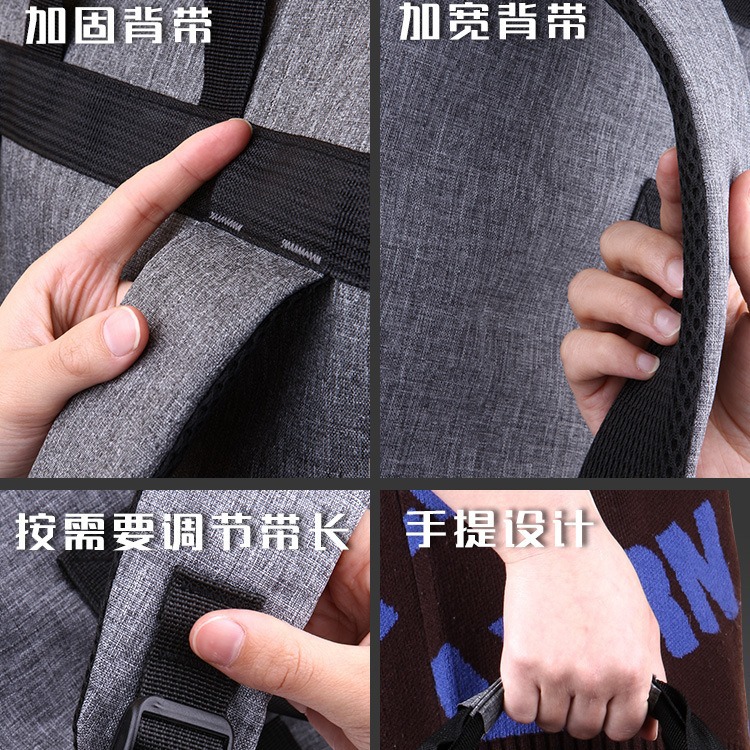 加固背带

加宽背带

按需要调节带长

手提设计