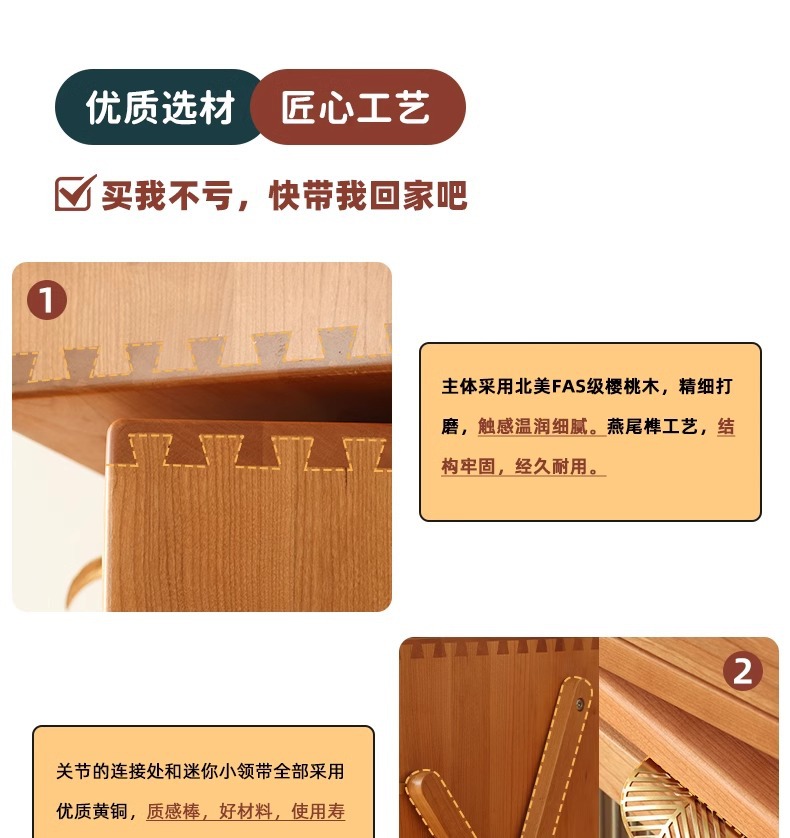 优质选材 匠心工艺

买我不亏，快带我回家吧

1

主体采用北美FAS级樱桃木，精细打磨，触感温润细腻。燕尾榫工艺，结构牢固，经久耐用。

2

关节的连接处和迷你小领带全部采用优质黄铜，质感棒，好材料，使用寿