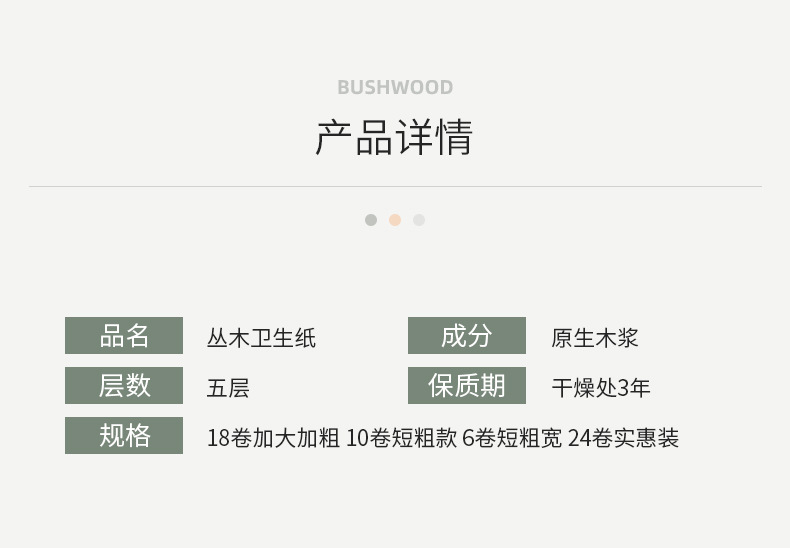 BUSHWOOD
产品详情

品名 丛木卫生纸
成分 原生木浆
层数 五层
保质期 干燥处3年
规格 18卷加大加粗 10卷短粗款 6卷短粗宽 24卷实惠装