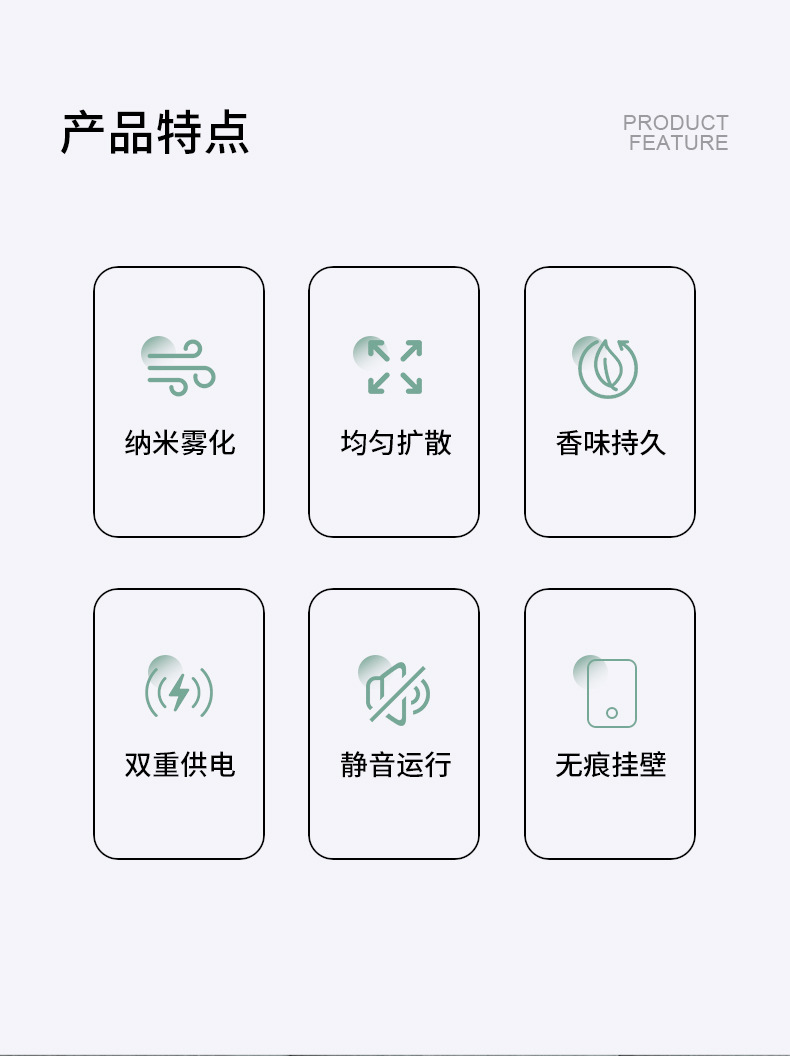 产品特点

PRODUCT
FEATURE

纳米雾化

均匀扩散

香味持久

双重供电

静音运行

无痕挂壁