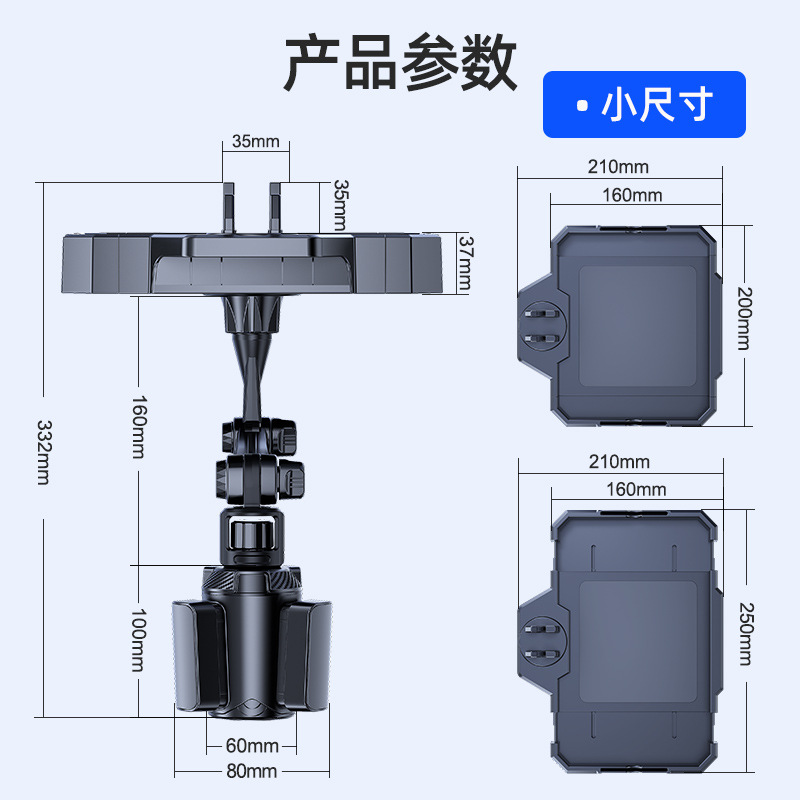 产品参数

• 小尺寸

35mm

35mm

37mm

332mm

160mm

100mm

60mm

80mm

210mm

160mm

200mm

210mm

160mm

250mm